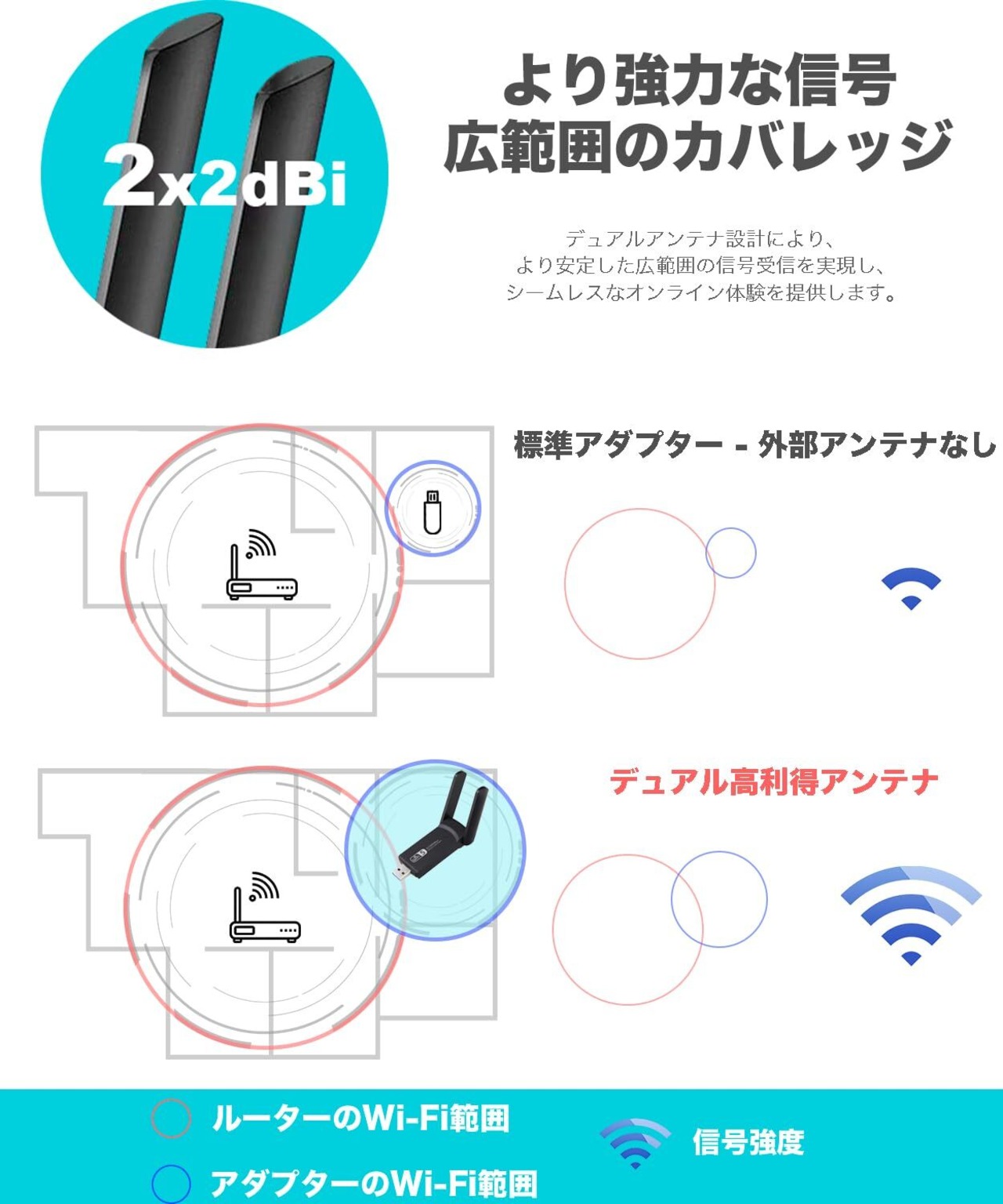 2x2dBi

より強力な信号
広範囲のカバレッジ

デュアルアンテナ設計により、
より安定した広範囲の信号受信を実現し、
シームレスなオンライン体験を提供します。

標準アダプター - 外部アンテナなし

デュアル高利得アンテナ

ルーターのWi-Fi範囲

アダプターのWi-Fi範囲

信号強度