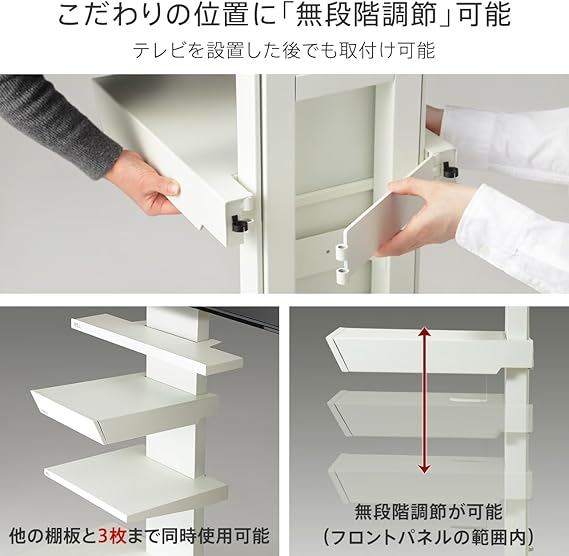 こだわりの位置に「無段階調節」可能

テレビを設置した後でも取付け可能

他の棚板と3枚まで同時使用可能

無段階調節が可能
(フロントパネルの範囲内)