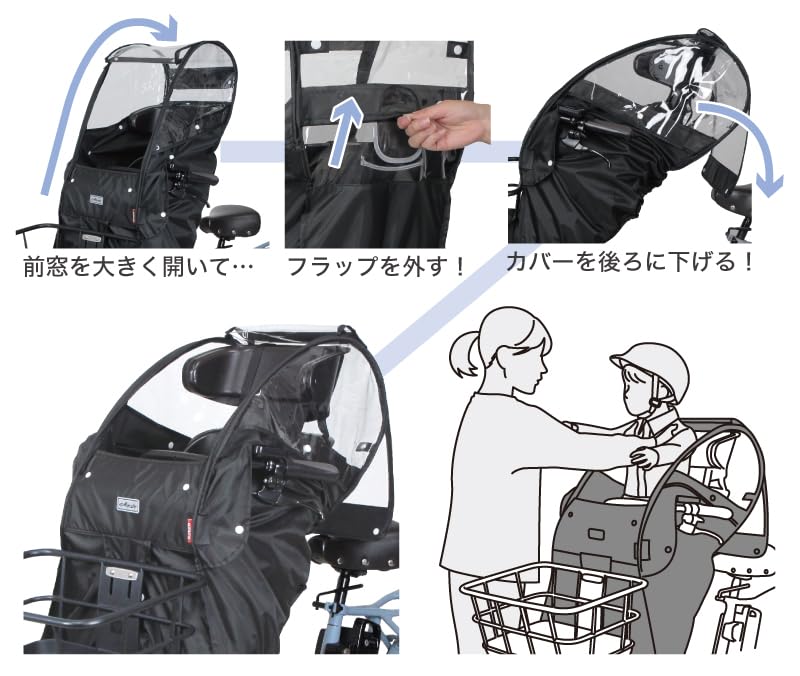 前窓を大きく開いて…

フラップを外す！

カバーを後ろに下げる！