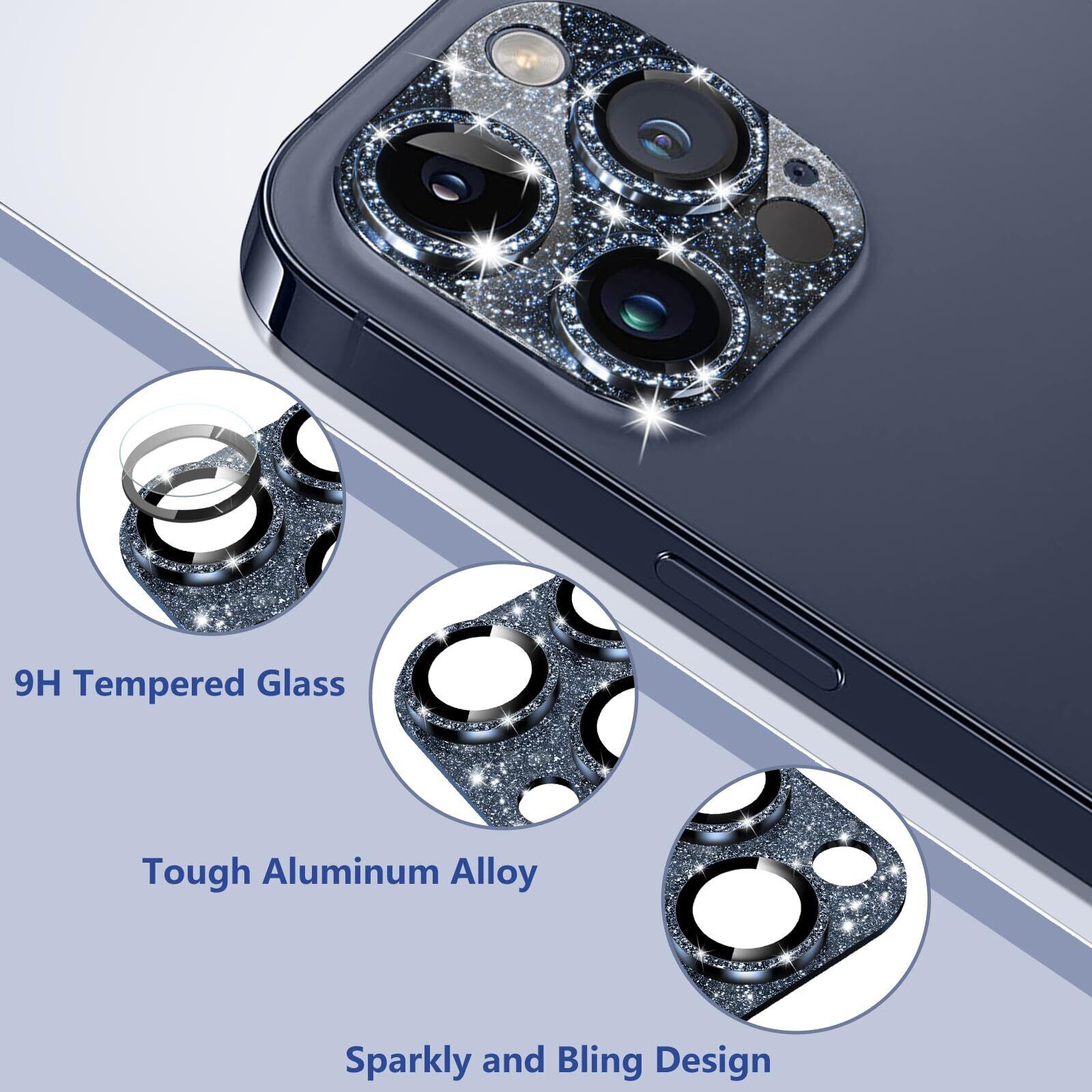 9H Tempered Glass

Tough Aluminum Alloy

Sparkly and Bling Design