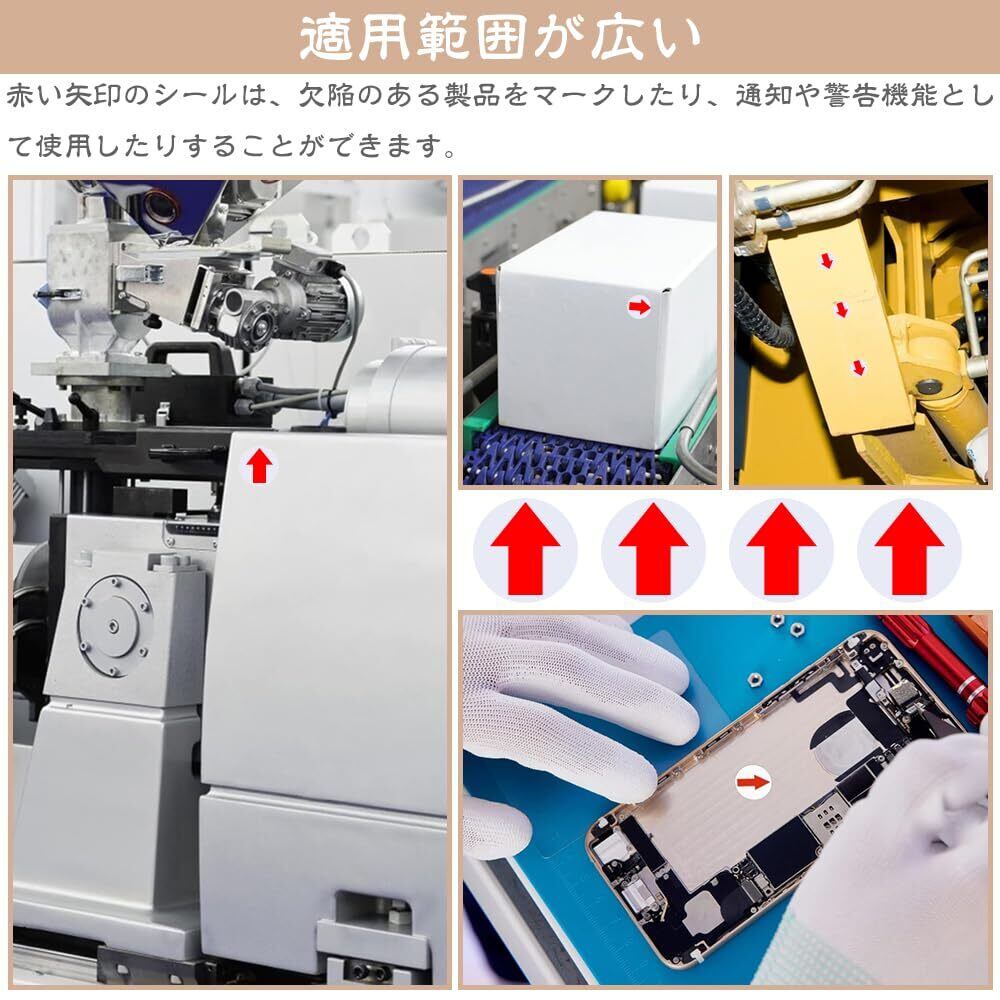 適用範囲が広い

赤い矢印のシールは、欠陥のある製品をマークしたり、通知や警告機能として使用したりすることができます。