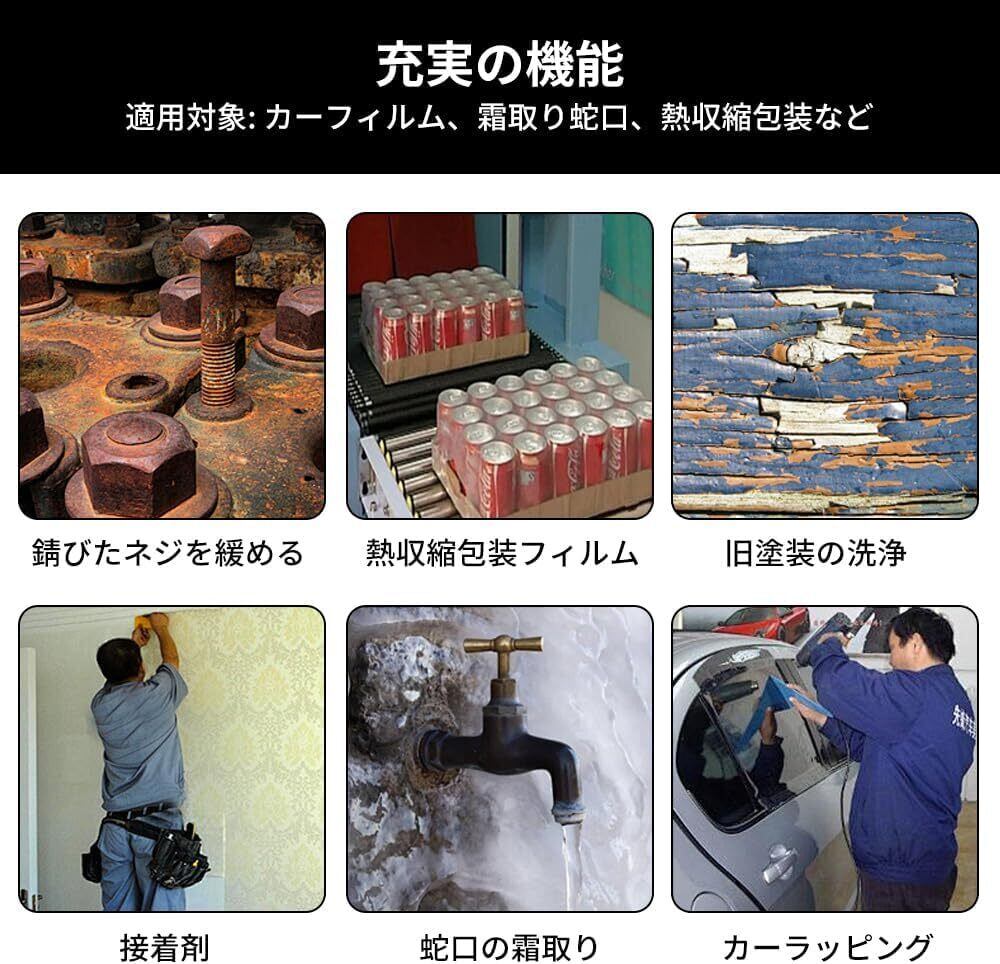 充実の機能
適用対象: カーフィルム、霜取り蛇口、熱収縮包装など

錆びたネジを緩める

熱収縮包装フィルム

旧塗装の洗浄

接着剤

蛇口の霜取り

カーラッピング