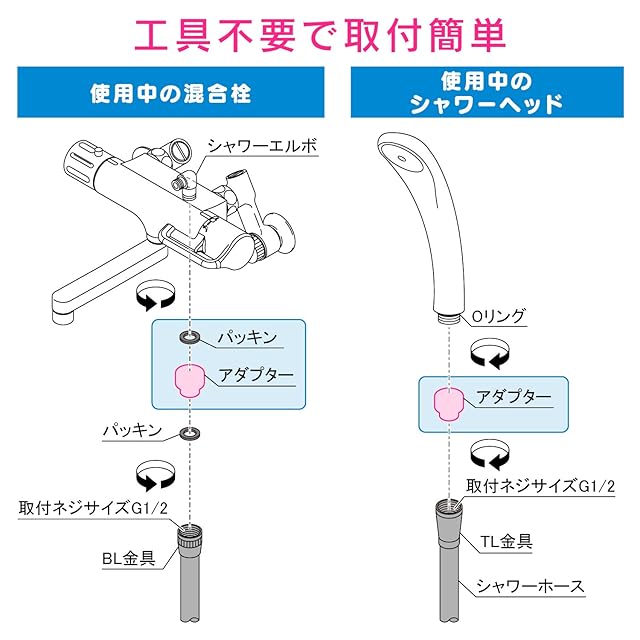 工具不要で取付簡単

使用中の混合栓

シャワーエルボ

パッキン

アダプター

パッキン

取付ネジサイズG1/2

BL金具

使用中のシャワーヘッド

Oリング

アダプター

取付ネジサイズG1/2

TL金具

シャワーホース