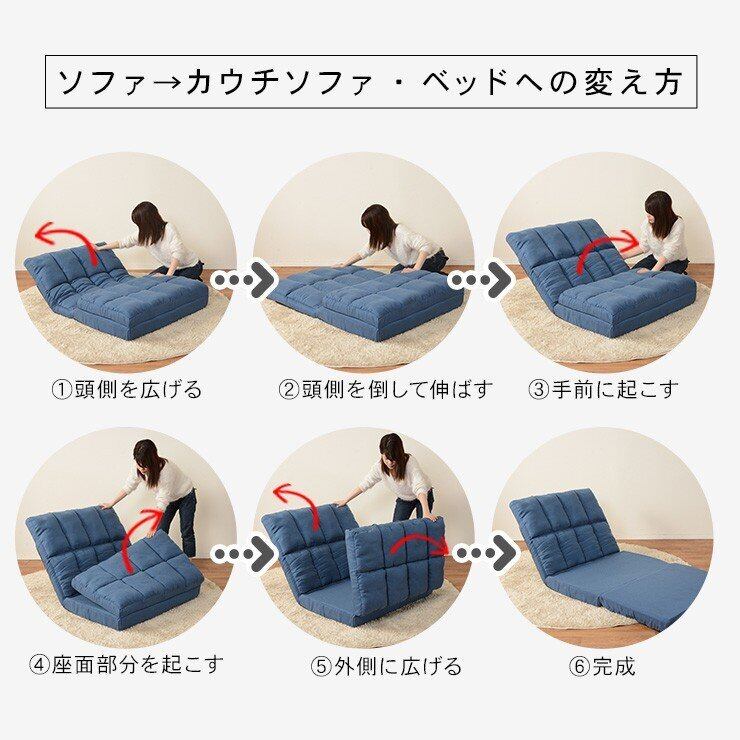 ソファ→カウチソファ・ベッドへの変え方

①頭側を広げる

②頭側を倒して伸ばす

③手前に起こす

④座面部分を起こす

⑤外側に広げる

⑥完成