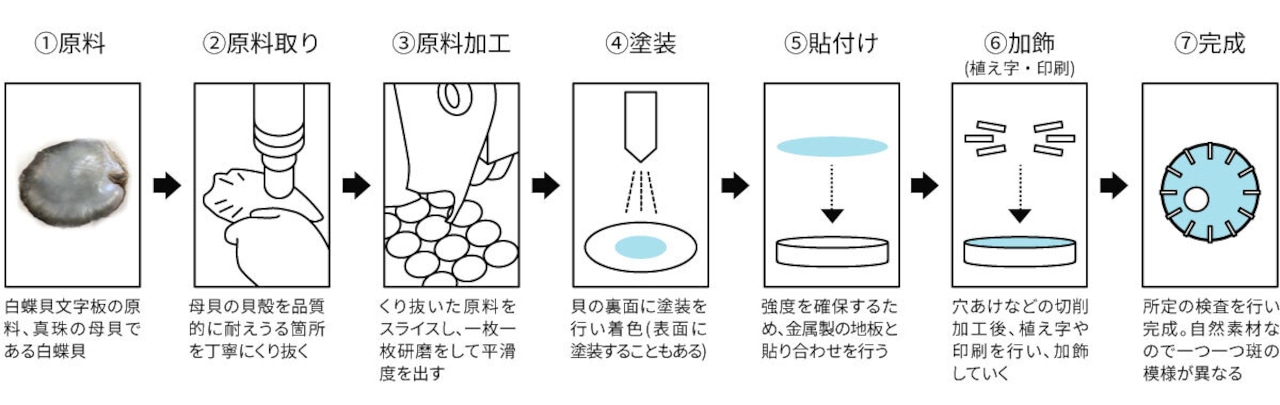 ①原料

白蝶貝文字板の原料、真珠の母貝である白蝶貝

②原料取り

母貝の貝殻を品質的に耐えうる箇所を丁寧にくり抜く

③原料加工

くり抜いた原料をスライスし、一枚一枚研磨をして平滑度を出す

④塗装

貝の裏面に塗装を行い着色(表面に塗装することもある)

⑤貼付け

強度を確保するため、金属製の地板と貼り合わせを行う

⑥加飾
(植え字・印刷)

穴あけなどの切削加工後、植え字や印刷を行い、加飾していく

⑦完成

所定の検査を行い完成。自然素材なので一つ一つ斑の模様が異なる