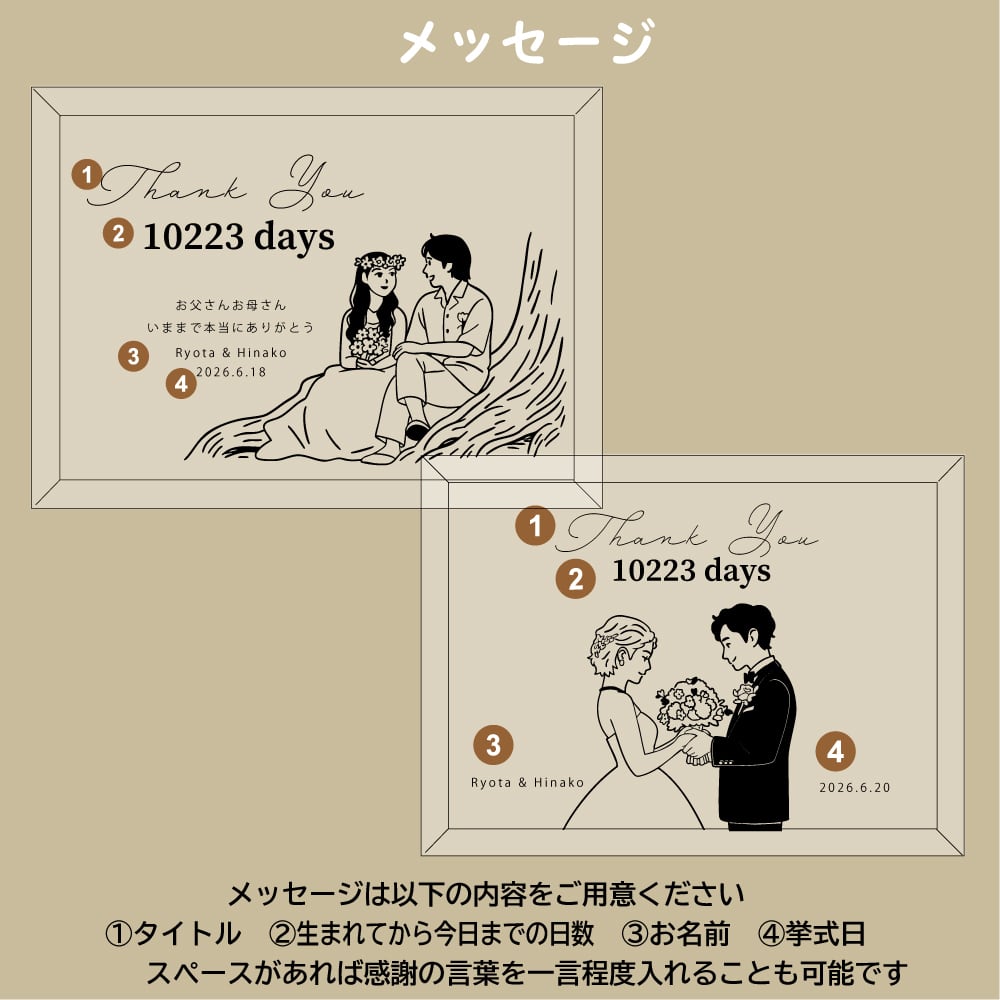 メッセージ

1 Thank You
2 10223 days

お父さんお母さん
いままで本当にありがとう
3 Ryota & Hinako
4 2026.6.18

1 Thank You
2 10223 days

3 Ryota & Hinako

4 2026.6.20

メッセージは以下の内容をご用意ください
①タイトル　②生まれてから今日までの日数　③お名前　④挙式日
スペースがあれば感謝の言葉を一言程度入れることも可能です