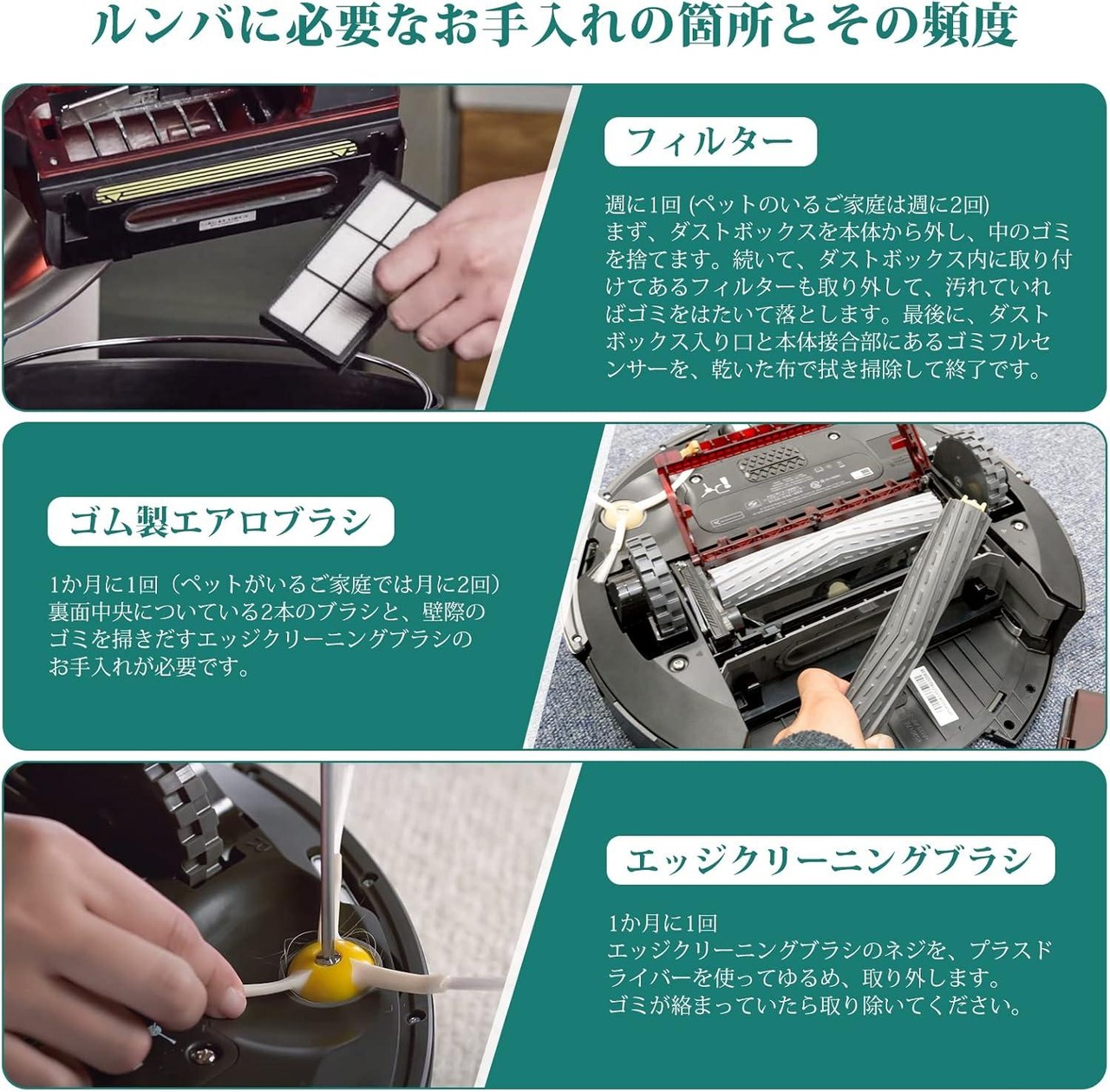 ルンバに必要なお手入れの箇所とその頻度

フィルター

週に1回 (ペットのいるご家庭は週に2回)
まず、ダストボックスを本体から外し、中のゴミを捨てます。続いて、ダストボックス内に取り付けてあるフィルターも取り外して、汚れていればゴミをはたいて落とします。最後に、ダストボックス入り口と本体接合部にあるゴミフルセンサーを、乾いた布で拭き掃除して終了です。

ゴム製エアロブラシ

1か月に1回（ペットがいるご家庭では月に2回）
裏面中央についている2本のブラシと、壁際のゴミを掃きだすエッジクリーニングブラシのお手入れが必要です。

エッジクリーニングブラシ

1か月に1回
エッジクリーニングブラシのネジを、プラスドライバーを使ってゆるめ、取り外します。
ゴミが絡まっていたら取り除いてください。