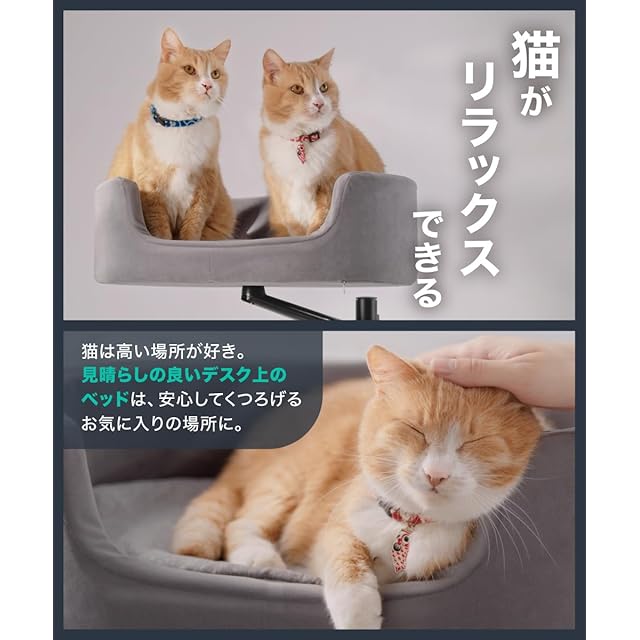 猫がリラックスできる

猫は高い場所が好き。
見晴らしの良いデスク上のベッドは、安心してくつろげるお気に入りの場所に。