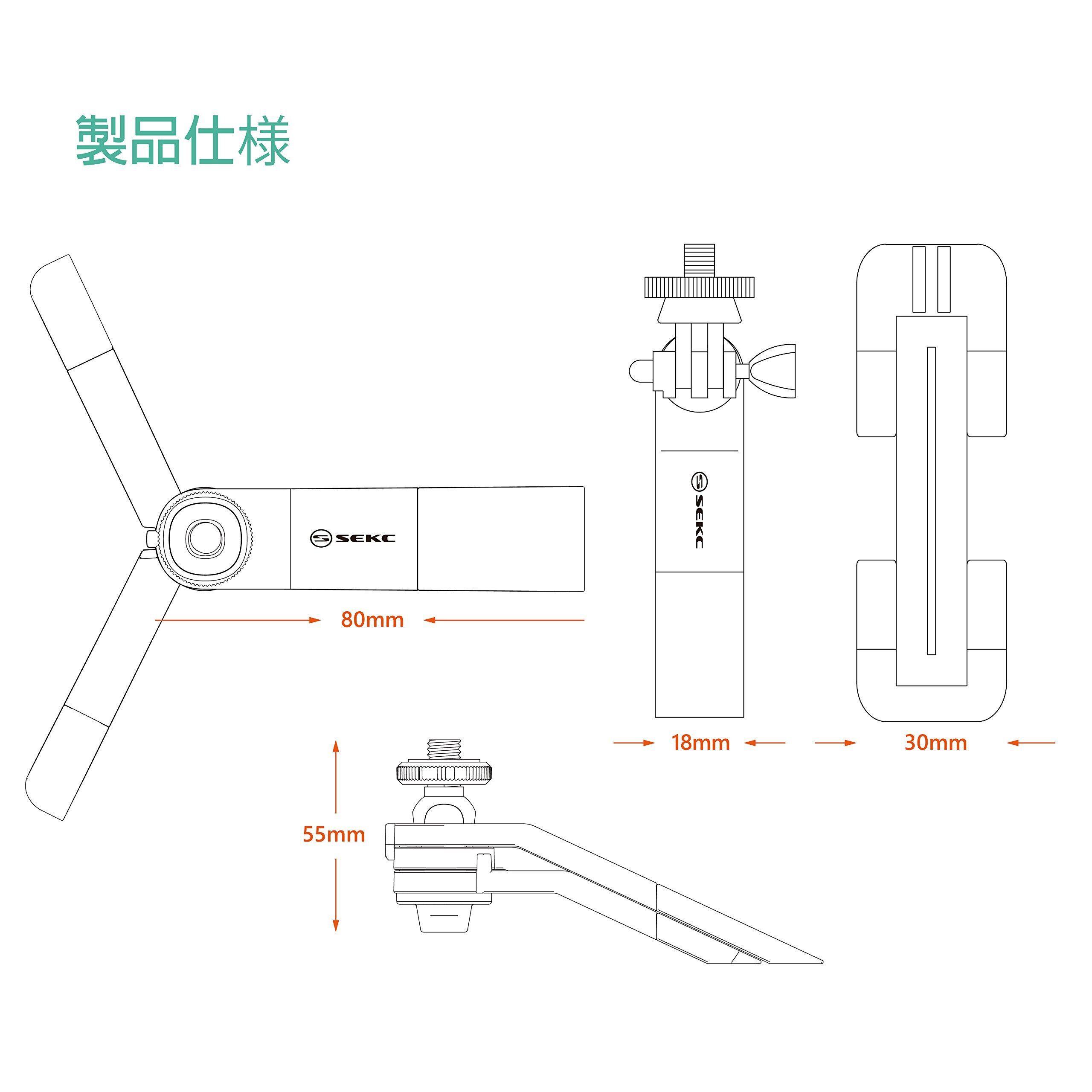 製品仕様

SEKC

80mm

SEKC

18mm

30mm

55mm