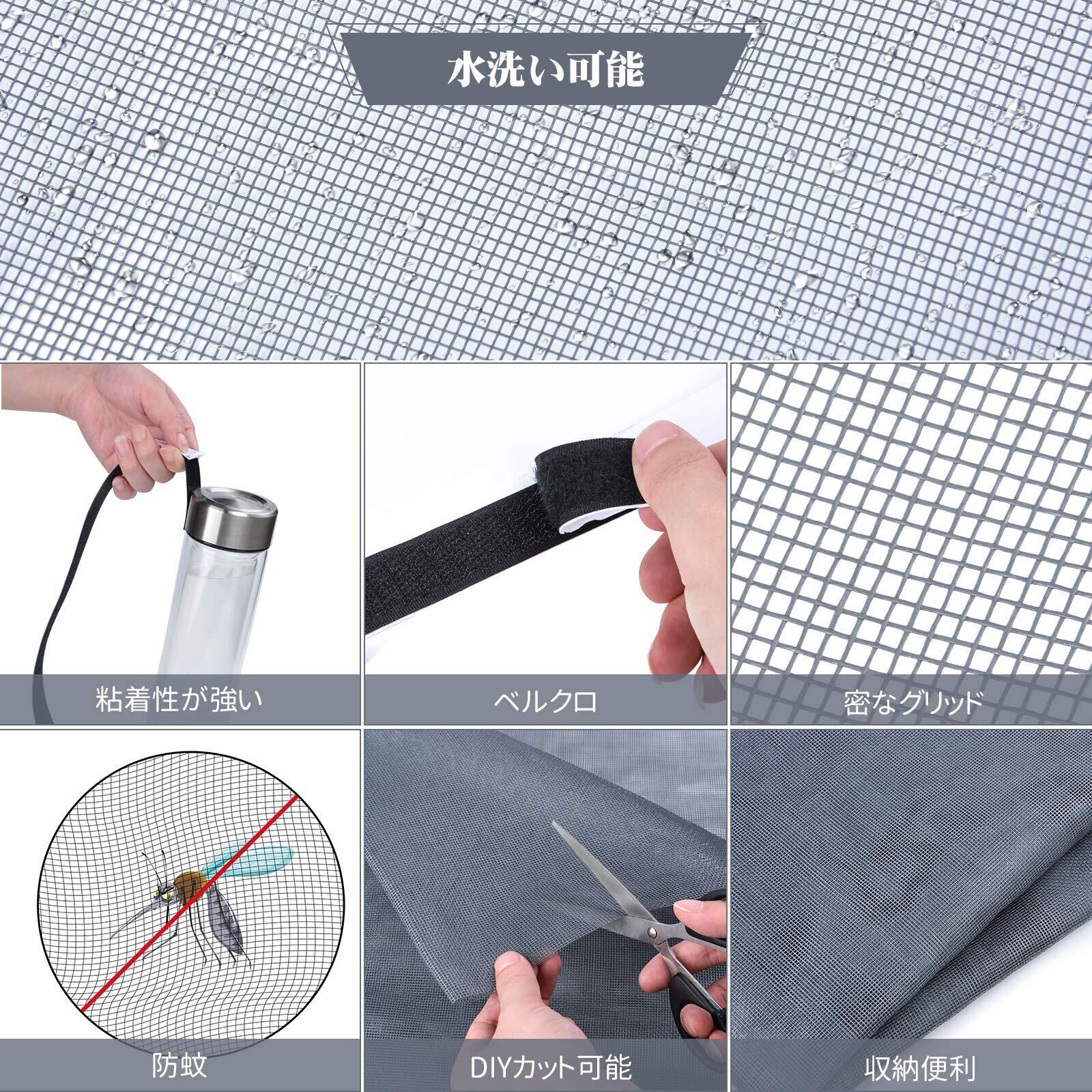 水洗い可能

粘着性が強い

ベルクロ

密なグリッド

防蚊

DIYカット可能

収納便利