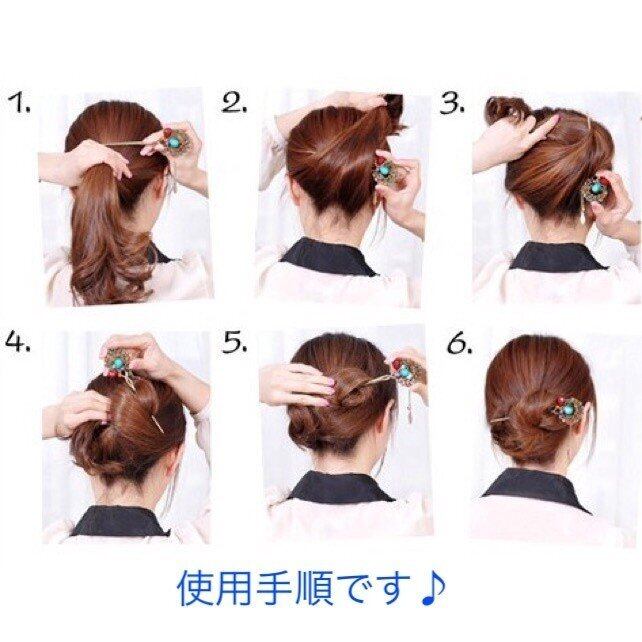 1.

2.

3.

4.

5.

6.

使用手順です♪