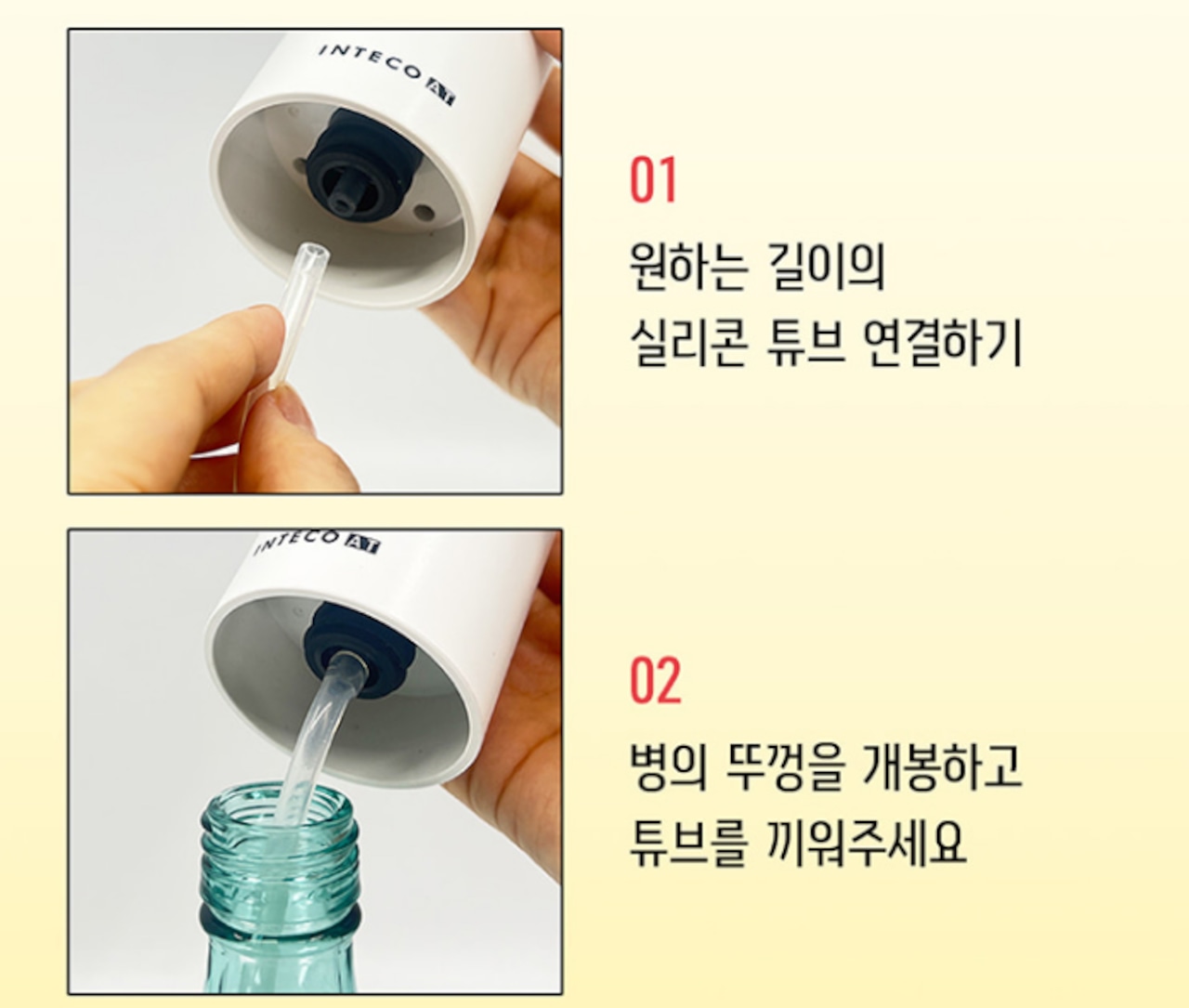 INTECO AT

01
원하는 길이의
실리콘 튜브 연결하기

INTECO AT

02
병의 뚜껑을 개봉하고
튜브를 끼워주세요