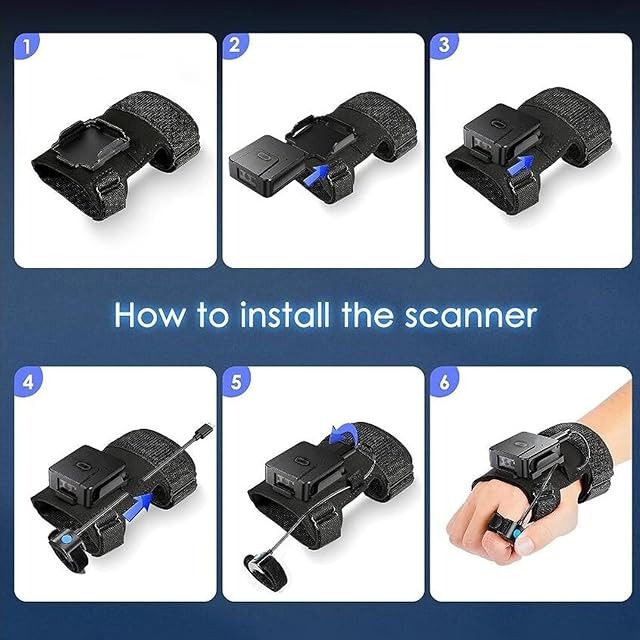 1

2

3

How to install the scanner

4

5

6