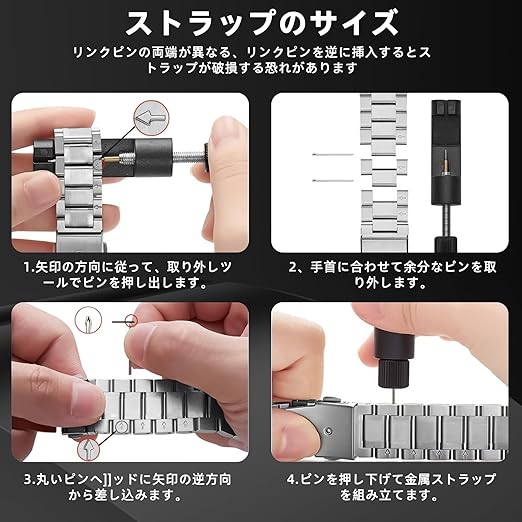 ストラップのサイズ

リンクピンの両端が異なる、リンクピンを逆に挿入するとストラップが破損する恐れがあります

1.矢印の方向に従って、取り外しツールでピンを押し出します。

2、手首に合わせて余分なピンを取り外します。

3.丸いピンへ]]ッドに矢印の逆方向から差し込みます。

4.ピンを押し下げて金属ストラップを組み立てます。