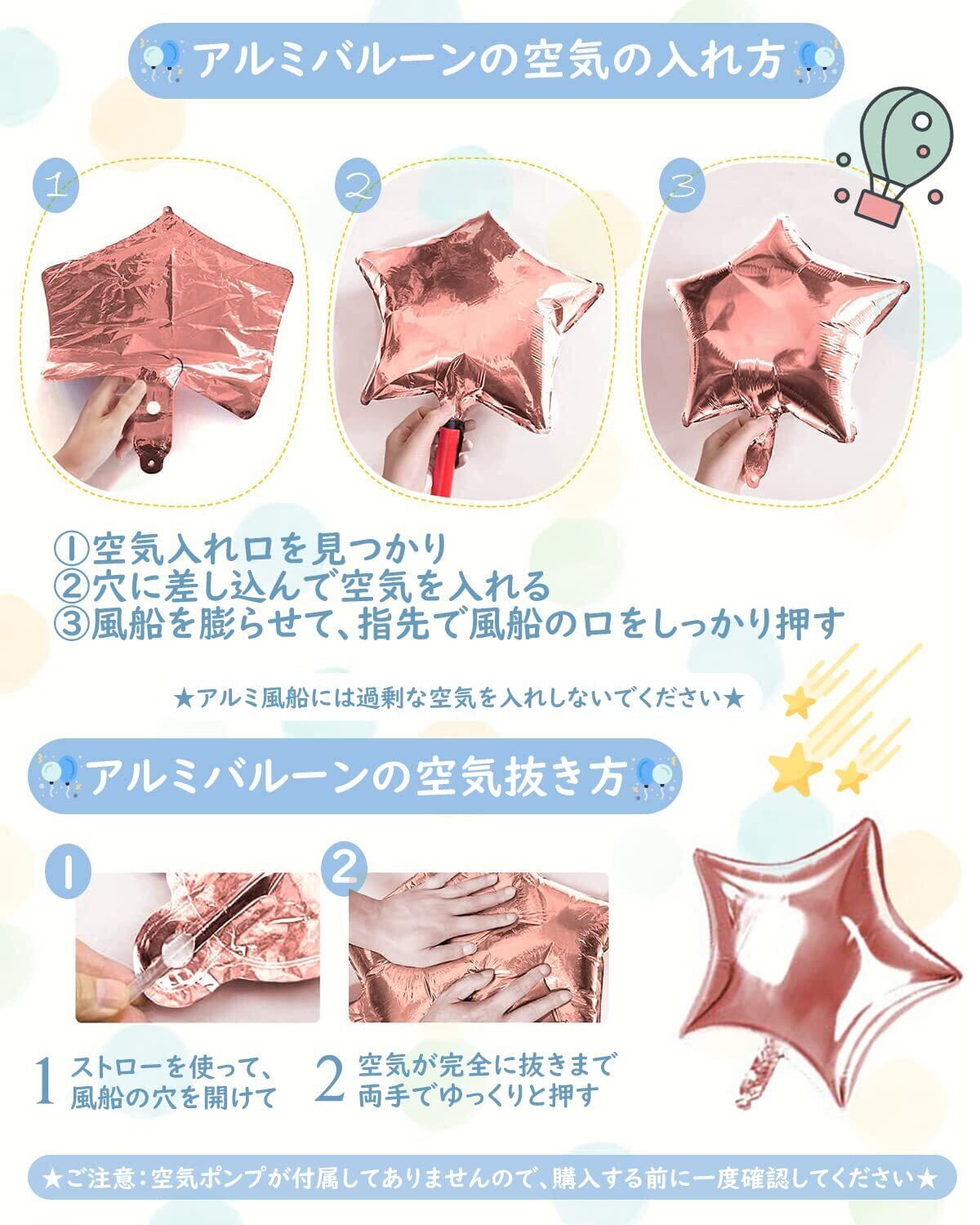 アルミバルーンの空気の入れ方

1

2

3

①空気入れ口を見つかり
②穴に差し込んで空気を入れる
③風船を膨らせて、指先で風船の口をしっかり押す

★アルミ風船には過剰な空気を入れしないでください★

アルミバルーンの空気抜き方

1

2

1 ストローを使って、風船の穴を開けて

2 空気が完全に抜きまで両手でゆっくりと押す

★ご注意：空気ポンプが付属してありませんので、購入する前に一度確認してください★