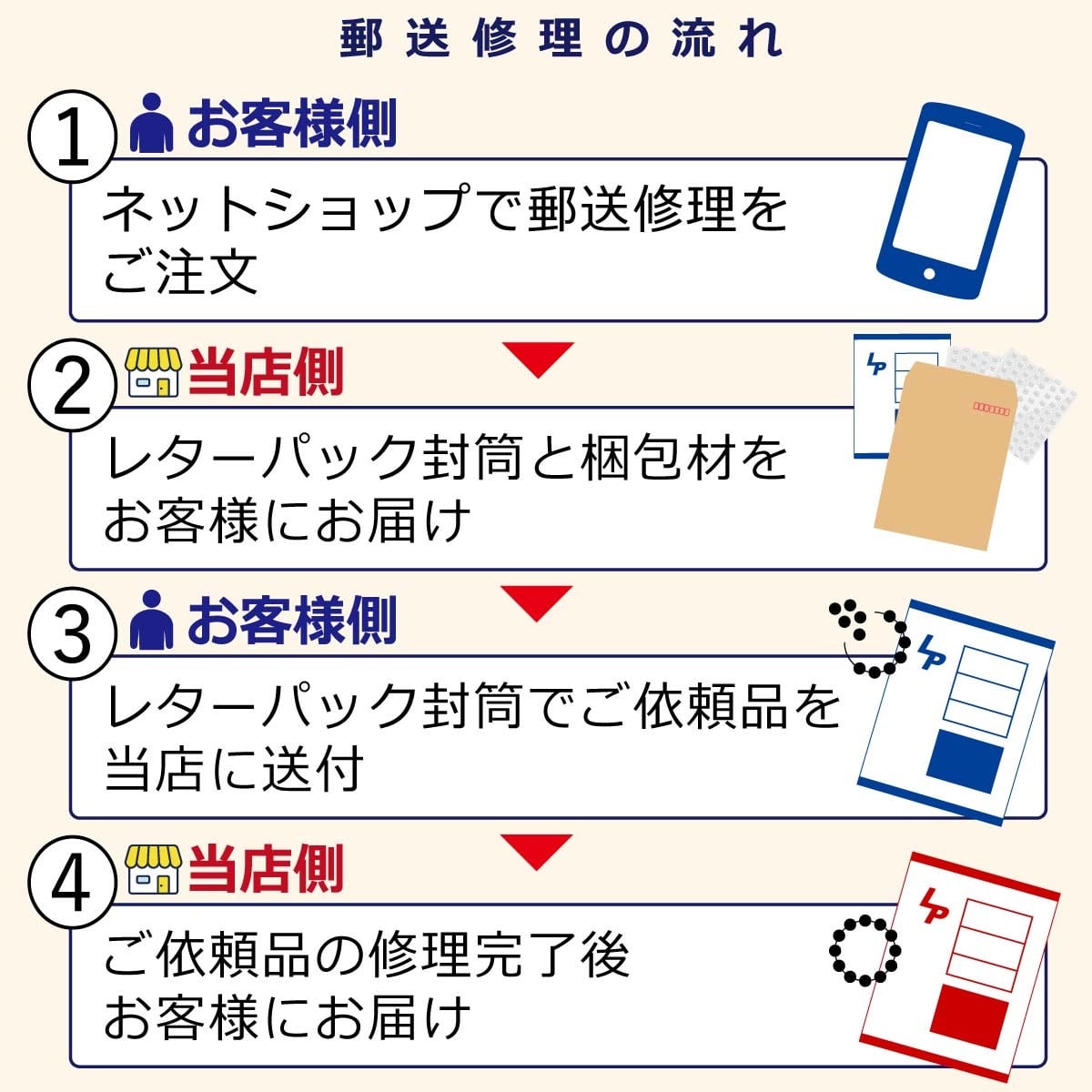 郵送修理の流れ

1 お客様側
ネットショップで郵送修理をご注文

2 当店側
レターパック封筒と梱包材をお客様にお届け

LP

3 お客様側
レターパック封筒でご依頼品を当店に送付

LP

4 当店側
ご依頼品の修理完了後お客様にお届け

LP