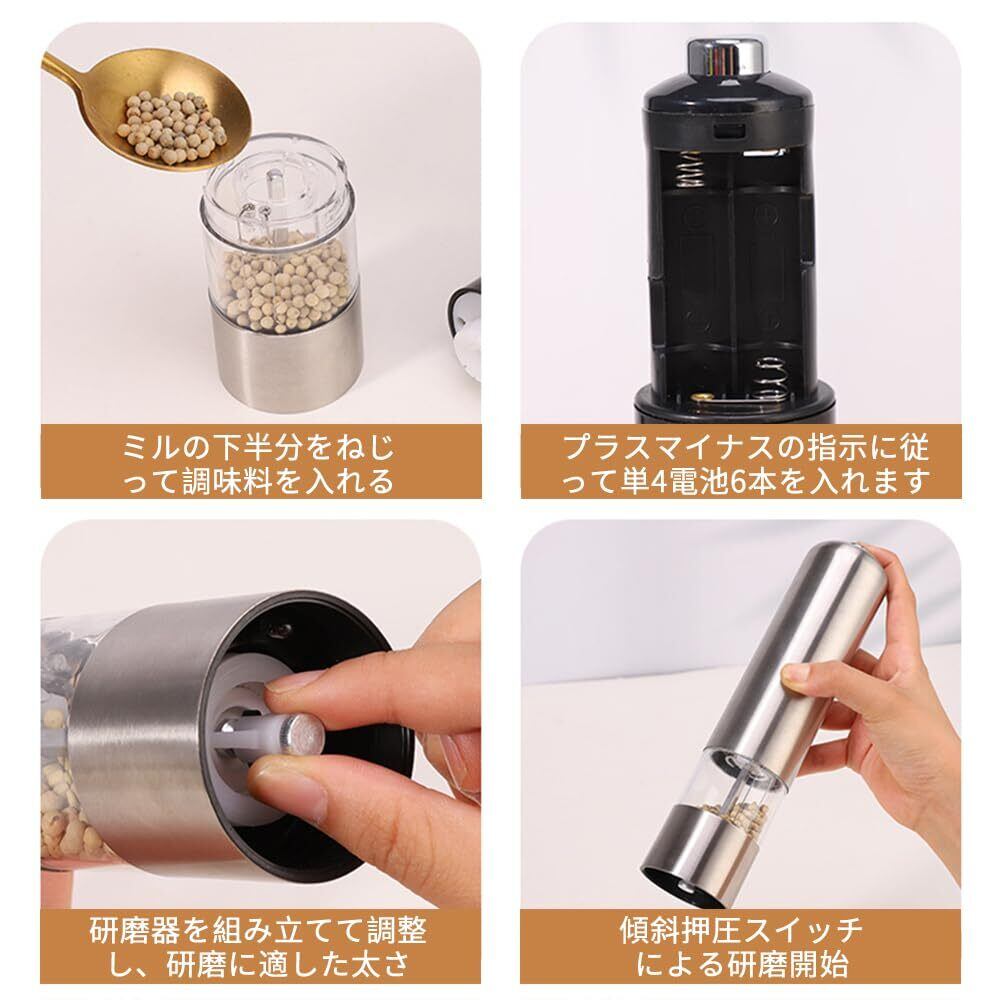 ミルの下半分をねじって調味料を入れる

プラスマイナスの指示に従って単4電池6本を入れます

研磨器を組み立てて調整し、研磨に適した太さ

傾斜押圧スイッチによる研磨開始