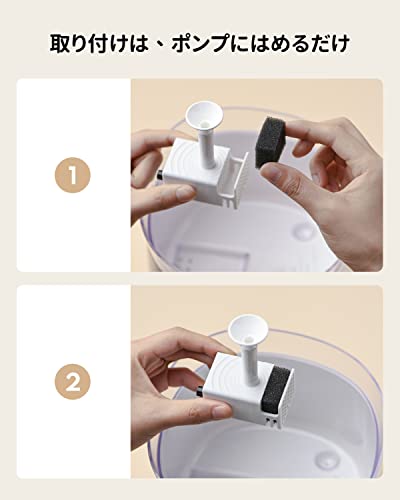 取り付けは、ポンプにはめるだけ

1

2