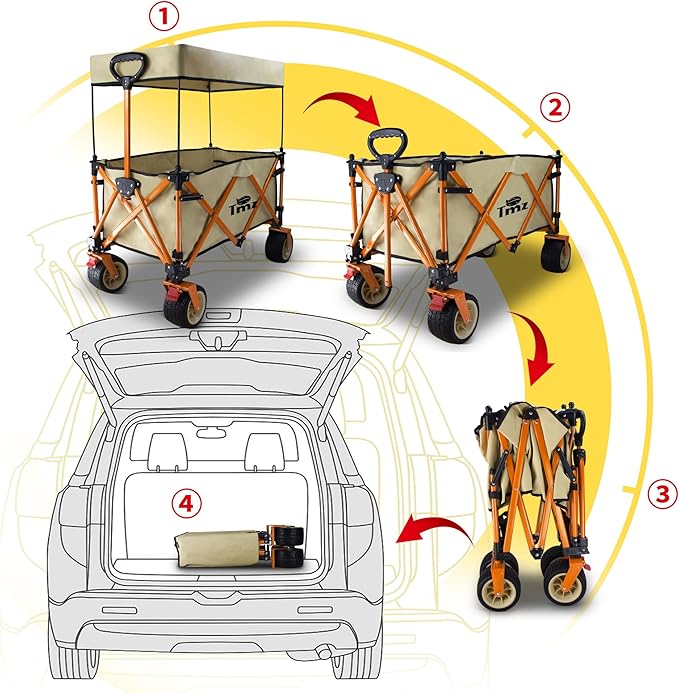 ①
Tmz
②
Tmz
③
④