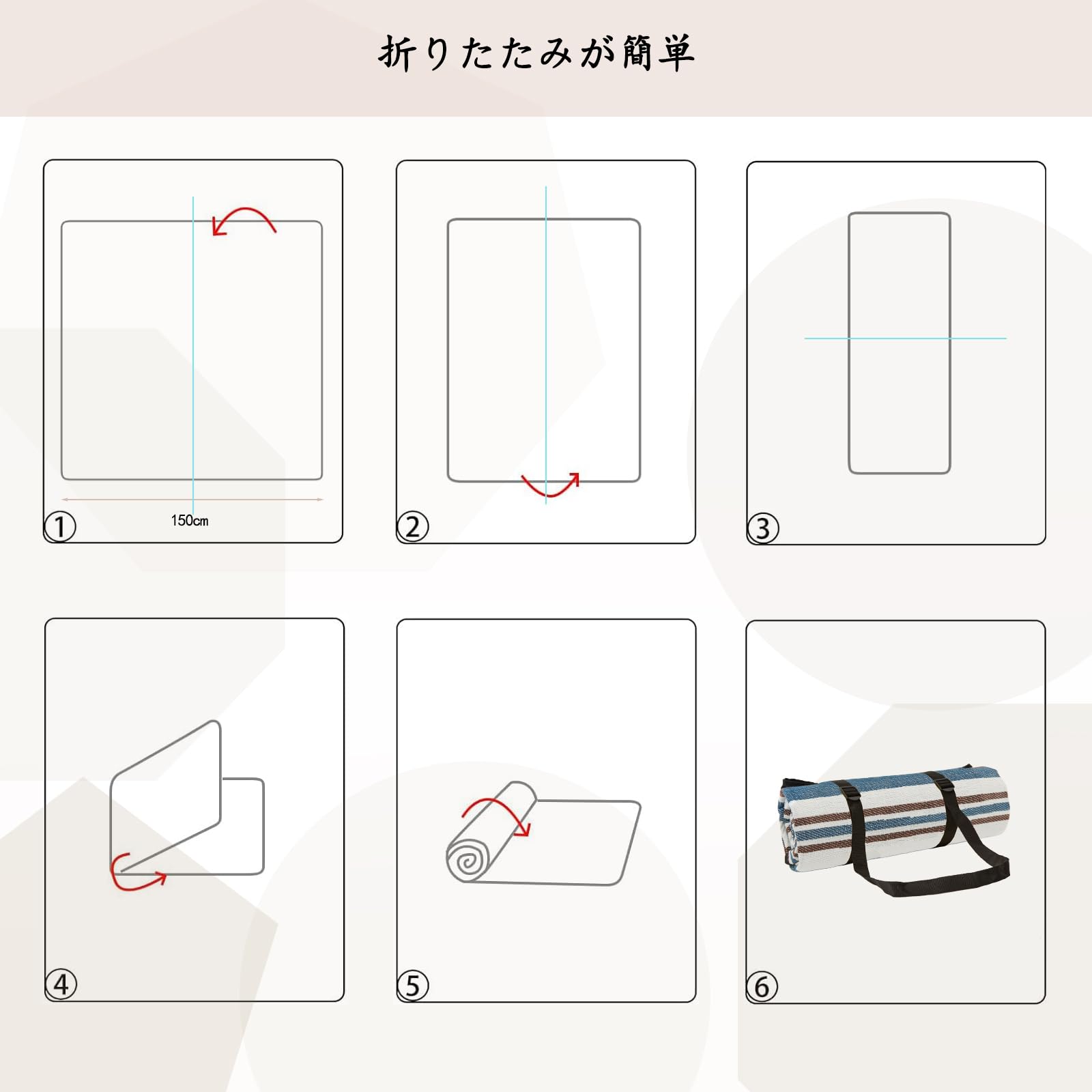 折りたたみが簡単

①
150cm

②

③

④

⑤

⑥