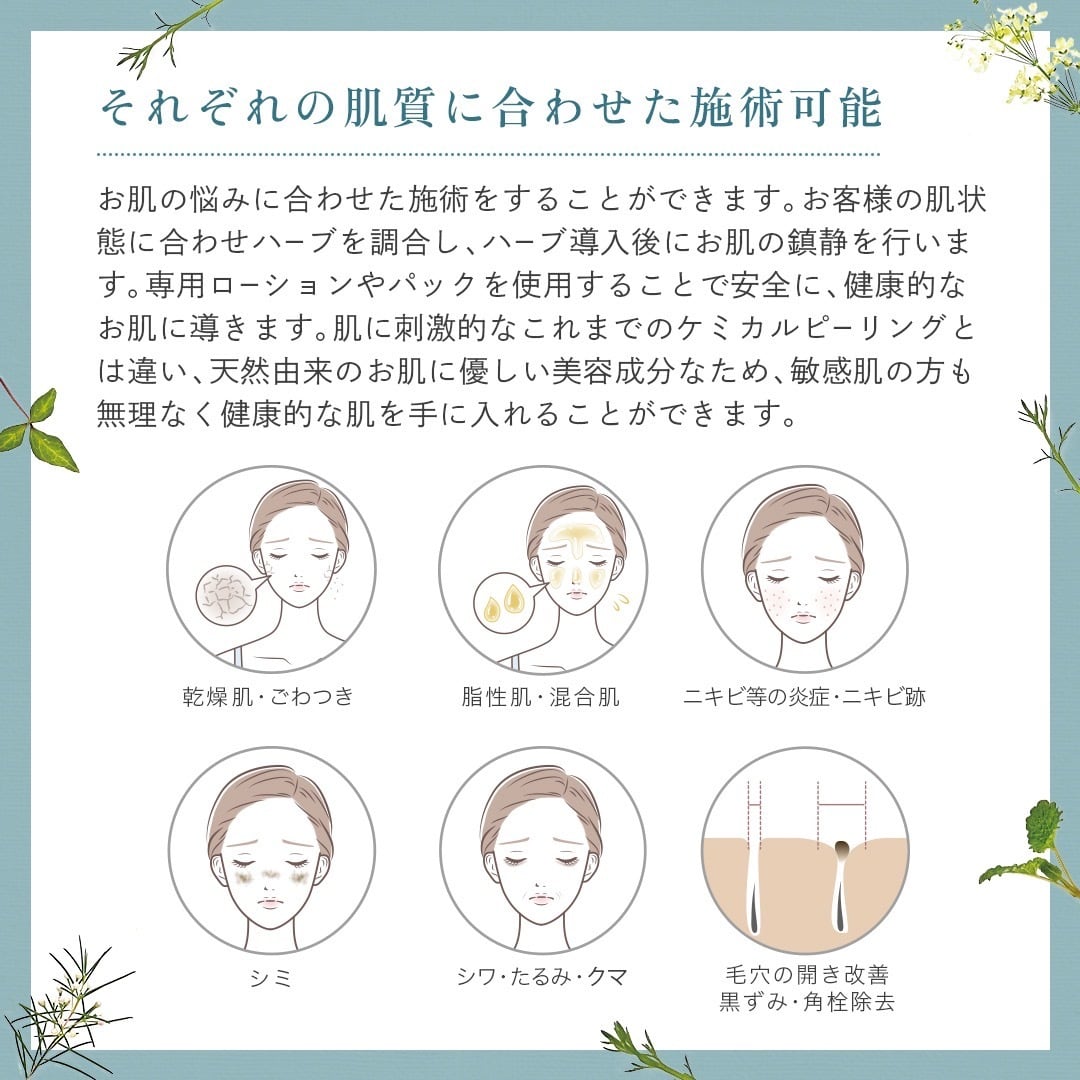 それぞれの肌質に合わせた施術可能

お肌の悩みに合わせた施術をすることができます。お客様の肌状態に合わせハーブを調合し、ハーブ導入後にお肌の鎮静を行います。専用ローションやパックを使用することで安全に、健康的なお肌に導きます。肌に刺激的なこれまでのケミカルピーリングとは違い、天然由来のお肌に優しい美容成分なため、敏感肌の方も無理なく健康的な肌を手に入れることができます。

乾燥肌・ごわつき

脂性肌・混合肌

ニキビ等の炎症・ニキビ跡

シミ

シワ・たるみ・クマ

毛穴の開き改善
黒ずみ・角栓除去