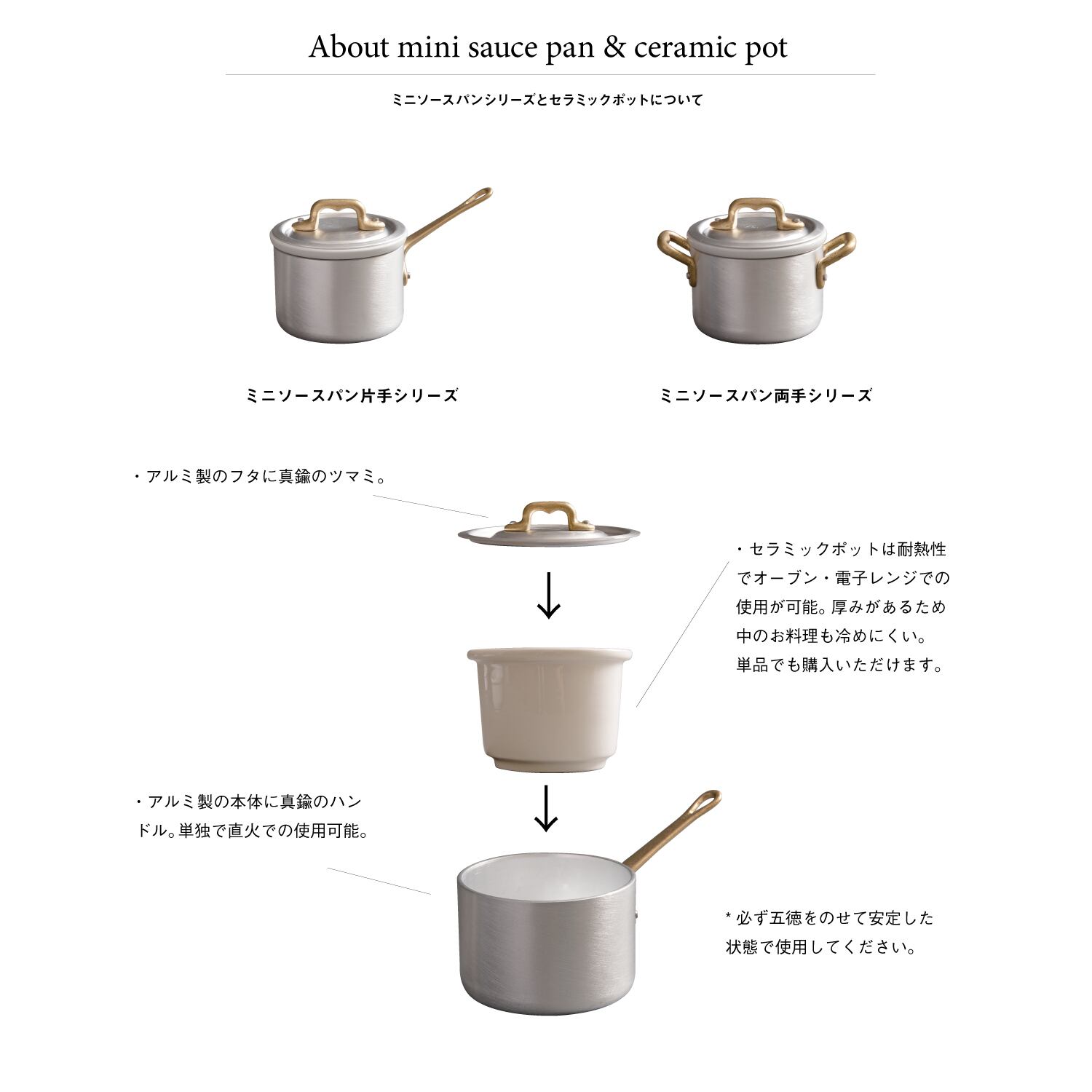 About mini sauce pan & ceramic pot

ミニソースパンシリーズとセラミックポットについて

ミニソースパン片手シリーズ

ミニソースパン両手シリーズ

・アルミ製のフタに真鍮のツマミ。

・セラミックポットは耐熱性でオーブン・電子レンジでの使用が可能。厚みがあるため中のお料理も冷めにくい。単品でも購入いただけます。

・アルミ製の本体に真鍮のハンドル。単独で直火での使用可能。

* 必ず五徳をのせて安定した状態で使用してください。