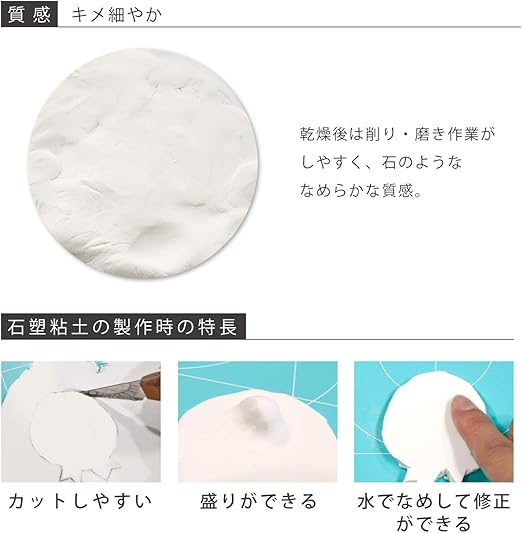 質感　キメ細やか

乾燥後は削り・磨き作業がしやすく、石のようななめらかな質感。

石塑粘土の製作時の特長

カットしやすい

盛りができる

水でなめして修正ができる