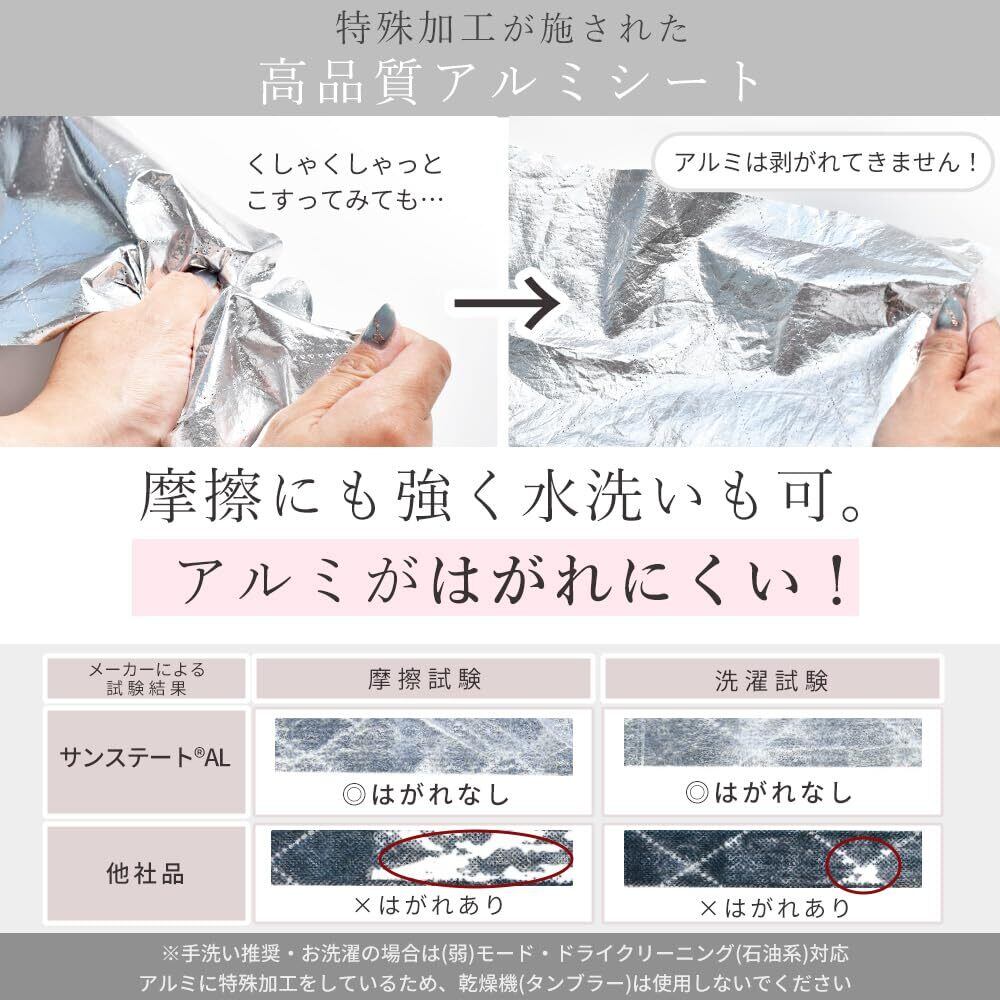 特殊加工が施された
高品質アルミシート

くしゃくしゃっと
こすってみても…

アルミは剥がれてきません！

摩擦にも強く水洗いも可。
アルミがはがれにくい！

| メーカーによる試験結果 | 摩擦試験 | 洗濯試験 |
|---|---|---|
| サンステート®AL | ◎はがれなし | ◎はがれなし |
| 他社品 | ×はがれあり | ×はがれあり |

※手洗い推奨・お洗濯の場合は(弱)モード・ドライクリーニング(石油系)対応
アルミに特殊加工をしているため、乾燥機(タンブラー)は使用しないでください