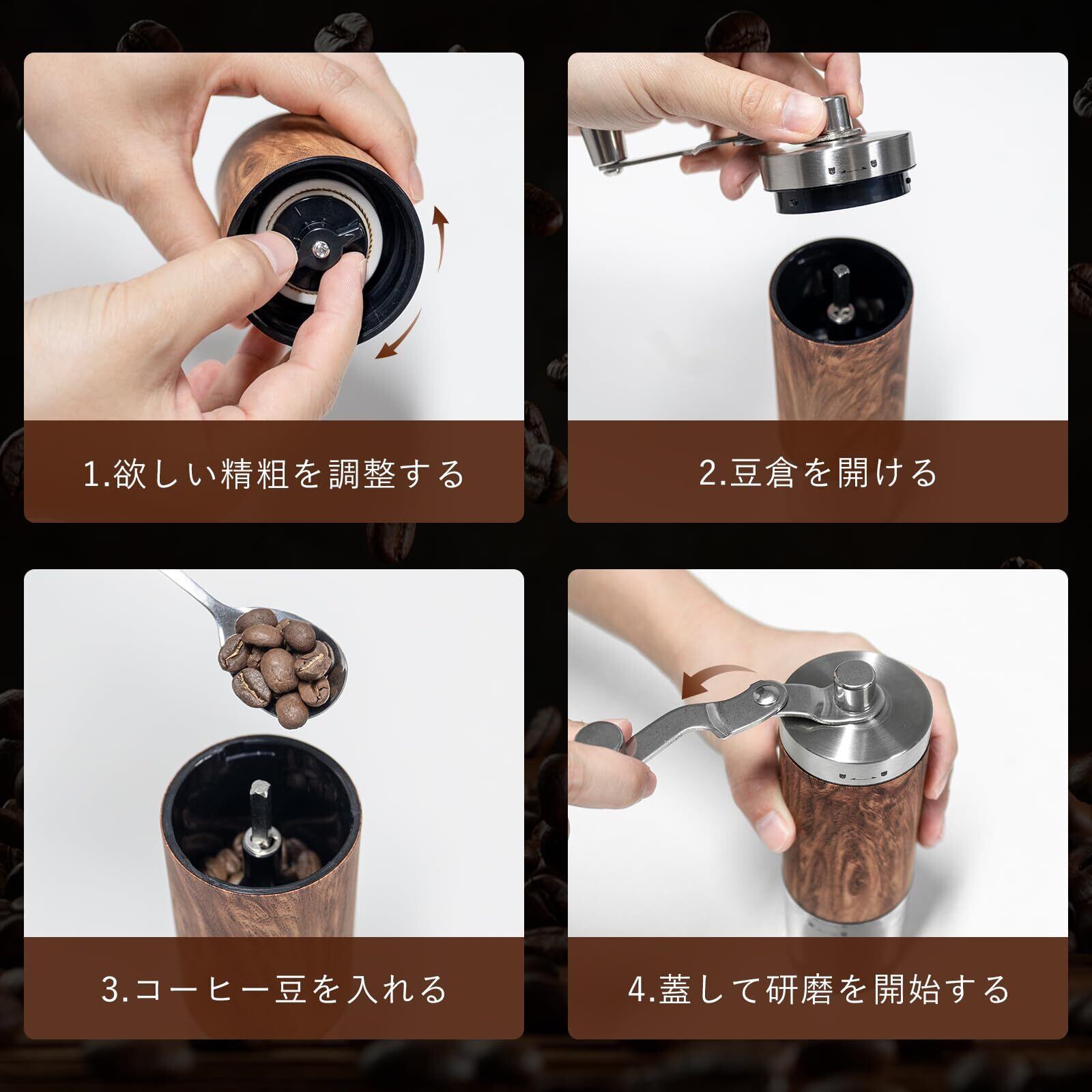 1.欲しい精粗を調整する

2.豆倉を開ける

3.コーヒー豆を入れる

4.蓋して研磨を開始する