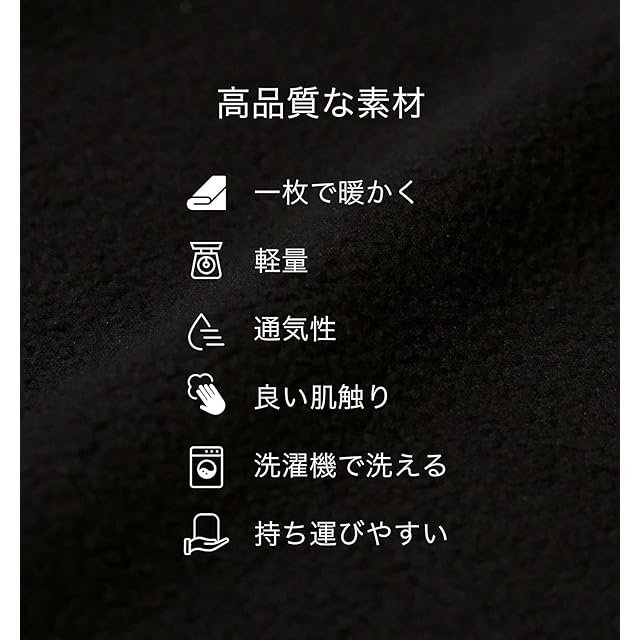 高品質な素材

一枚で暖かく

軽量

通気性

良い肌触り

洗濯機で洗える

持ち運びやすい