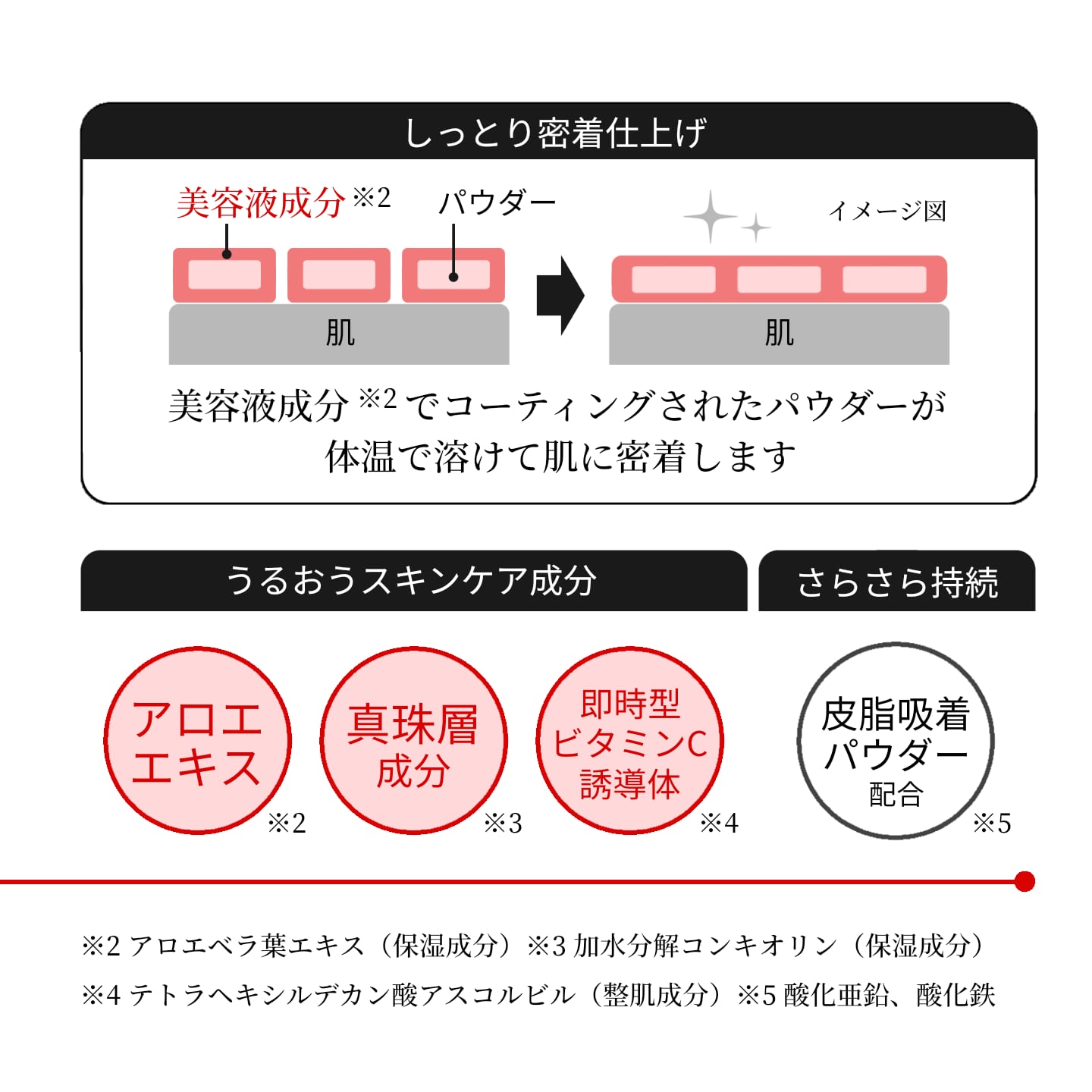 しっとり密着仕上げ

美容液成分※2　パウダー

イメージ図

肌

肌

美容液成分※2でコーティングされたパウダーが体温で溶けて肌に密着します

うるおうスキンケア成分

さらさら持続

アロエエキス ※2

真珠層成分 ※3

即時型ビタミンC誘導体 ※4

皮脂吸着パウダー配合 ※5

※2 アロエベラ葉エキス（保湿成分）※3 加水分解コンキオリン（保湿成分）
※4 テトラヘキシルデカン酸アスコルビル（整肌成分）※5 酸化亜鉛、酸化鉄