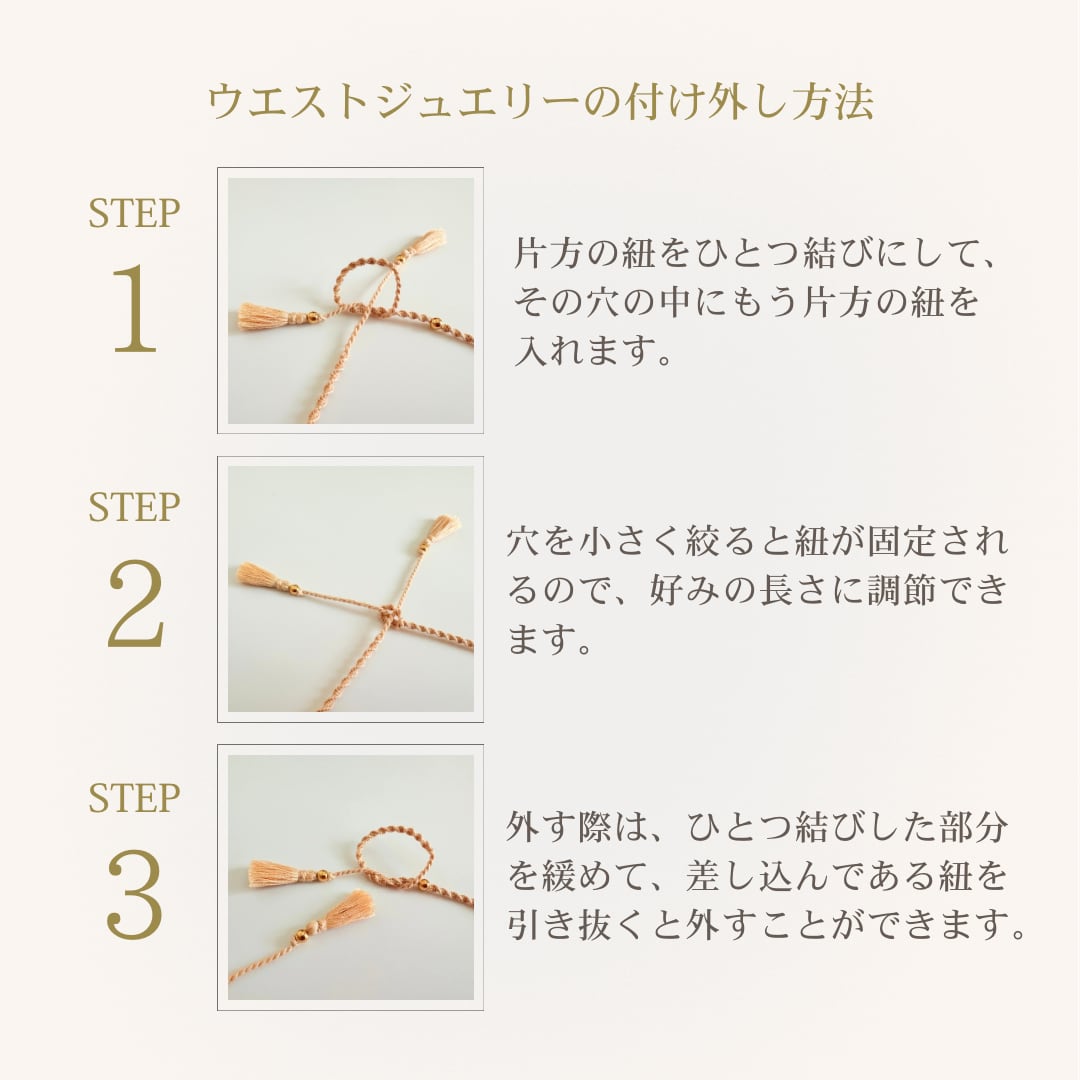 ウエストジュエリーの付け外し方法

STEP
1

片方の紐をひとつ結びにして、その穴の中にもう片方の紐を入れます。

STEP
2

穴を小さく絞ると紐が固定されるので、好みの長さに調節できます。

STEP
3

外す際は、ひとつ結びした部分を緩めて、差し込んである紐を引き抜くと外すことができます。