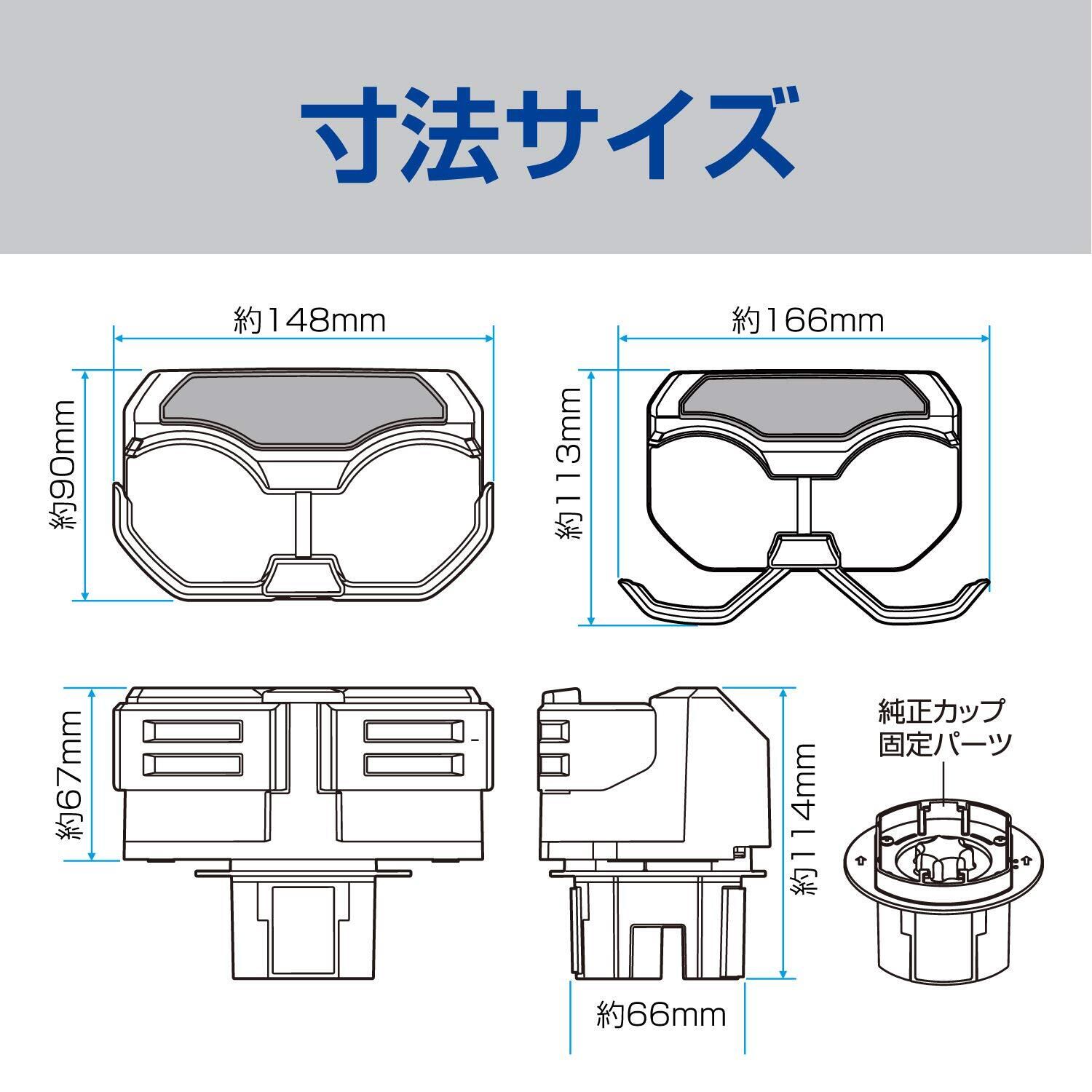 寸法サイズ

約148mm

約90mm

約166mm

約113mm

約67mm

約114mm

約66mm

純正カップ固定パーツ