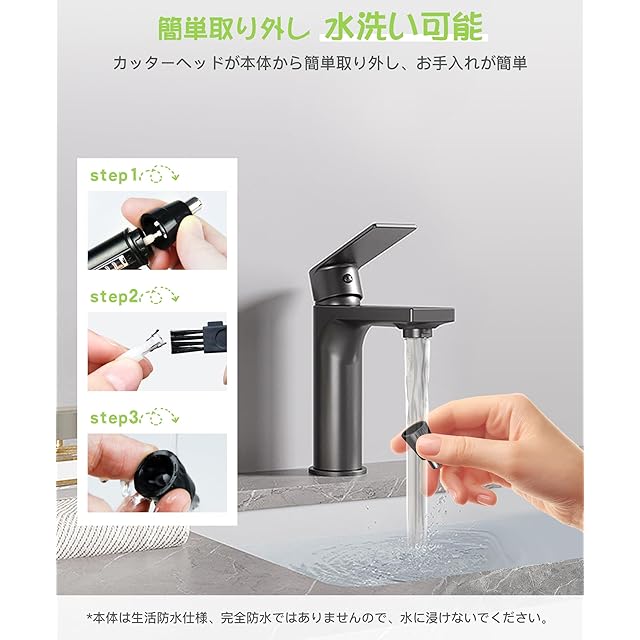 簡単取り外し 水洗い可能

カッターヘッドが本体から簡単取り外し、お手入れが簡単

step1

step2

step3

*本体は生活防水仕様、完全防水ではありませんので、水に浸けないでください。