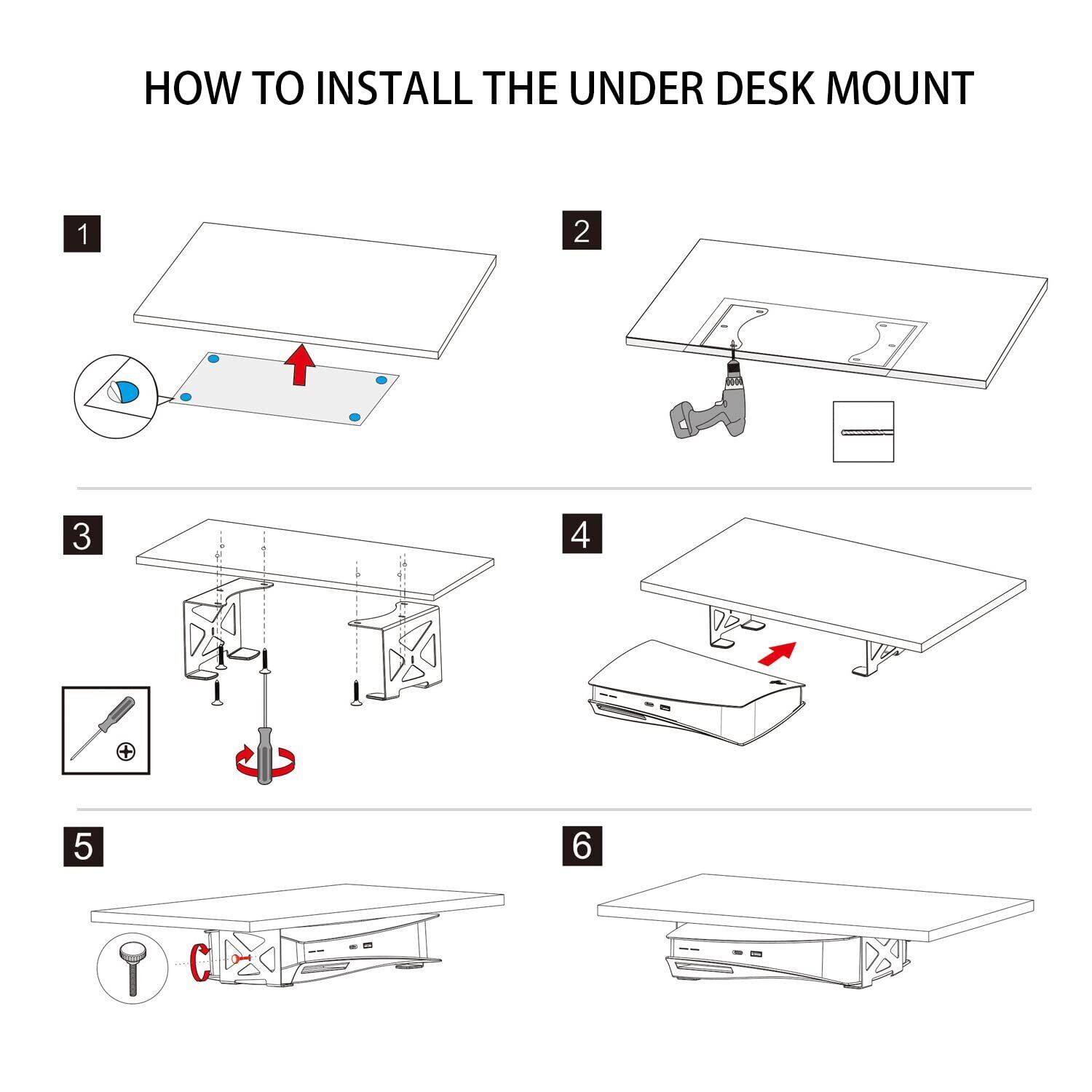 HOW TO INSTALL THE UNDER DESK MOUNT

1

2

3

4

5

6