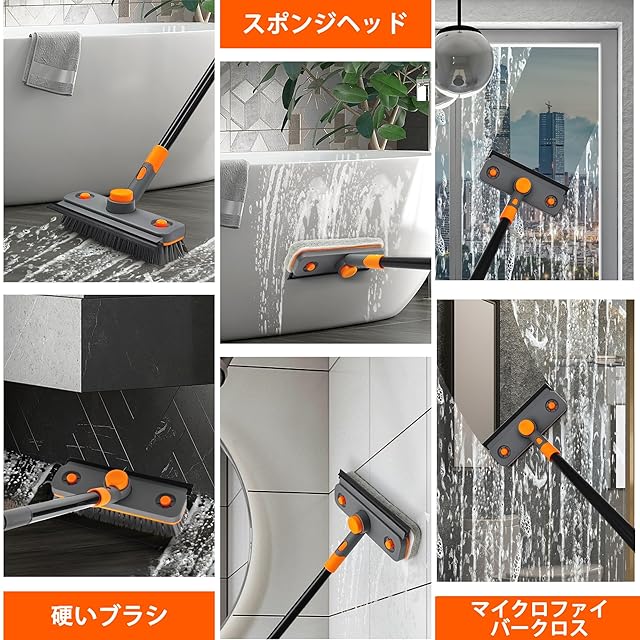 スポンジヘッド

硬いブラシ

マイクロファイバークロス