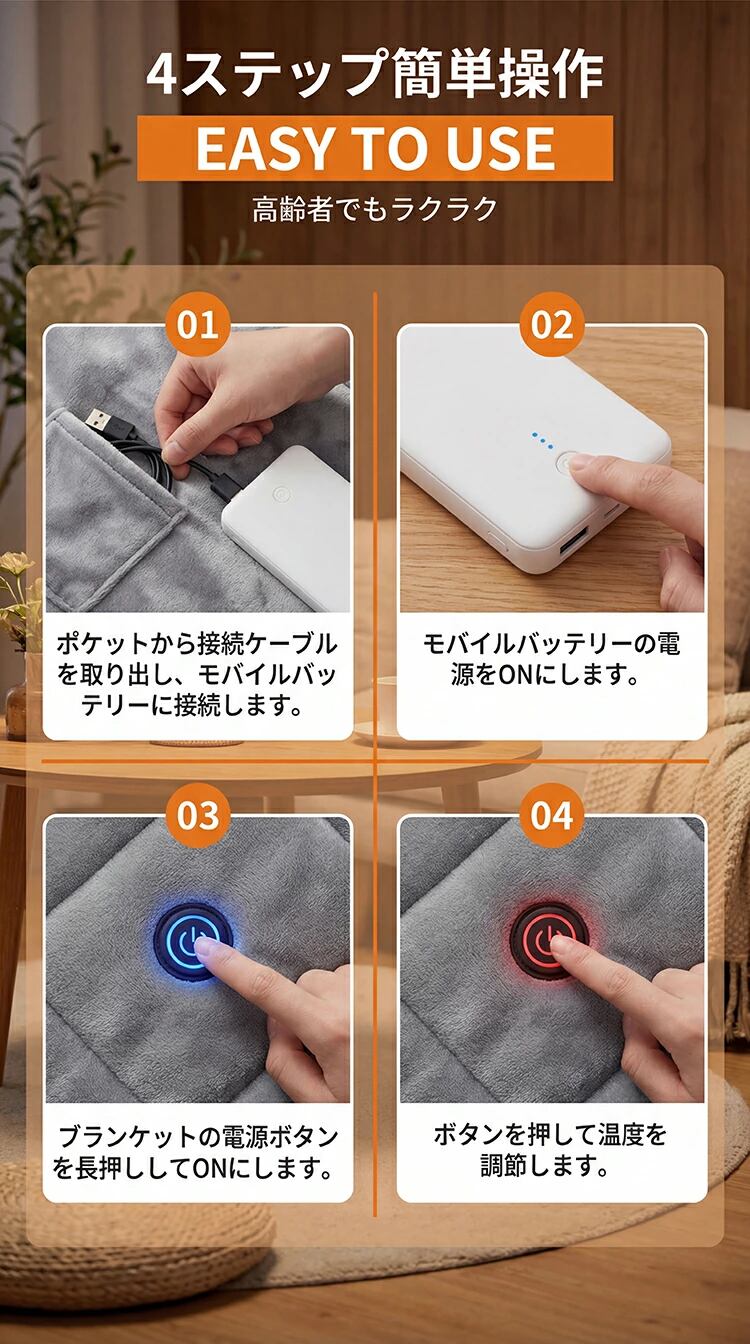 4ステップ簡単操作

EASY TO USE

高齢者でもラクラク

01

ポケットから接続ケーブルを取り出し、モバイルバッテリーに接続します。

02

モバイルバッテリーの電源をONにします。

03

ブランケットの電源ボタンを長押ししてONにします。

04

ボタンを押して温度を調節します。