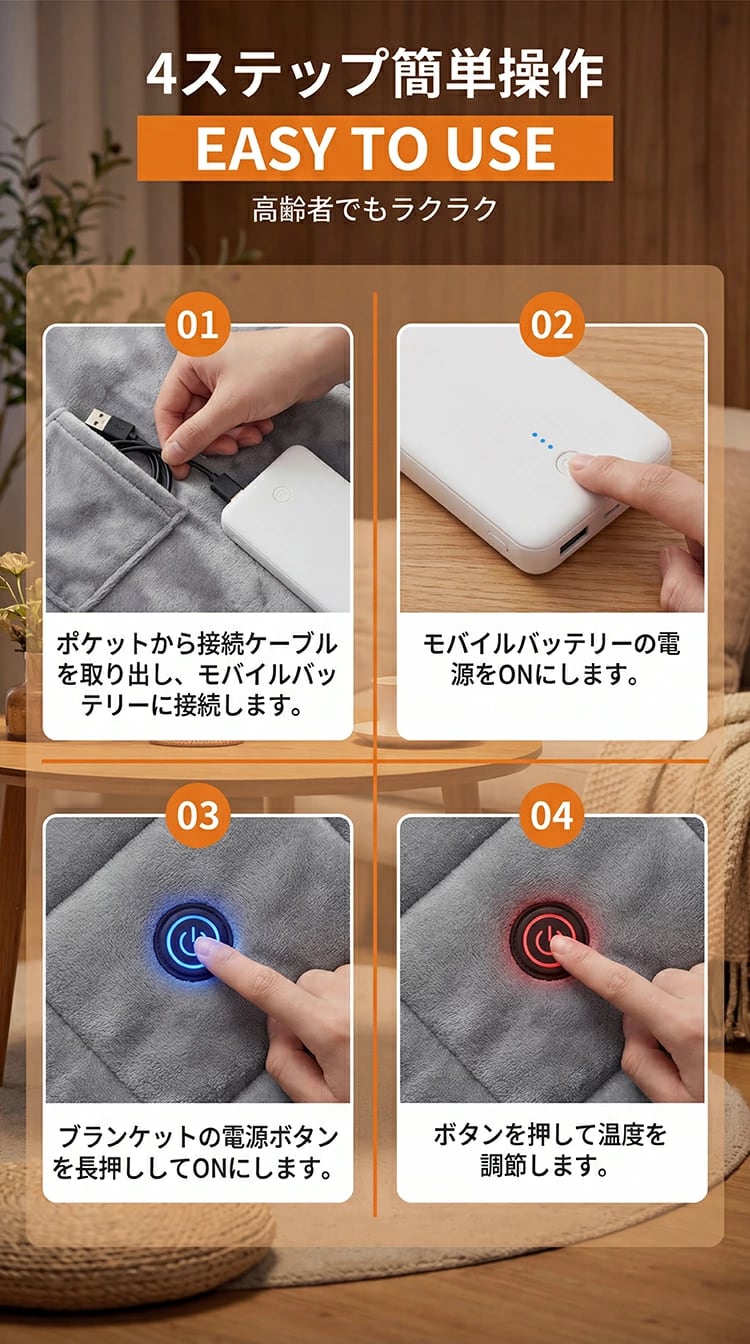 4ステップ簡単操作

EASY TO USE

高齢者でもラクラク

01

ポケットから接続ケーブルを取り出し、モバイルバッテリーに接続します。

02

モバイルバッテリーの電源をONにします。

03

ブランケットの電源ボタンを長押ししてONにします。

04

ボタンを押して温度を調節します。