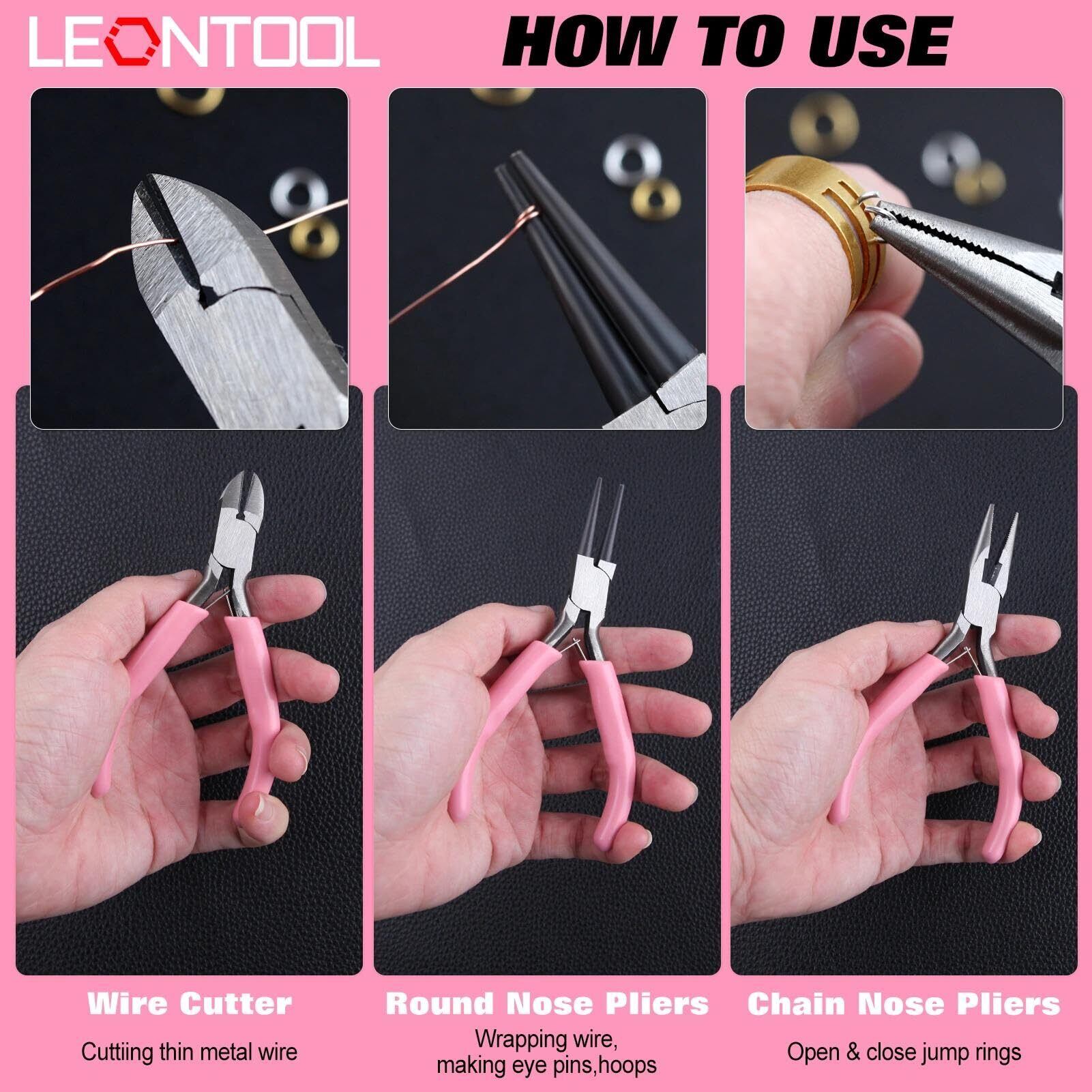 LEONTOOL

HOW TO USE

Wire Cutter

Cuttiing thin metal wire

Round Nose Pliers

Wrapping wire, making eye pins,hoops

Chain Nose Pliers

Open & close jump rings