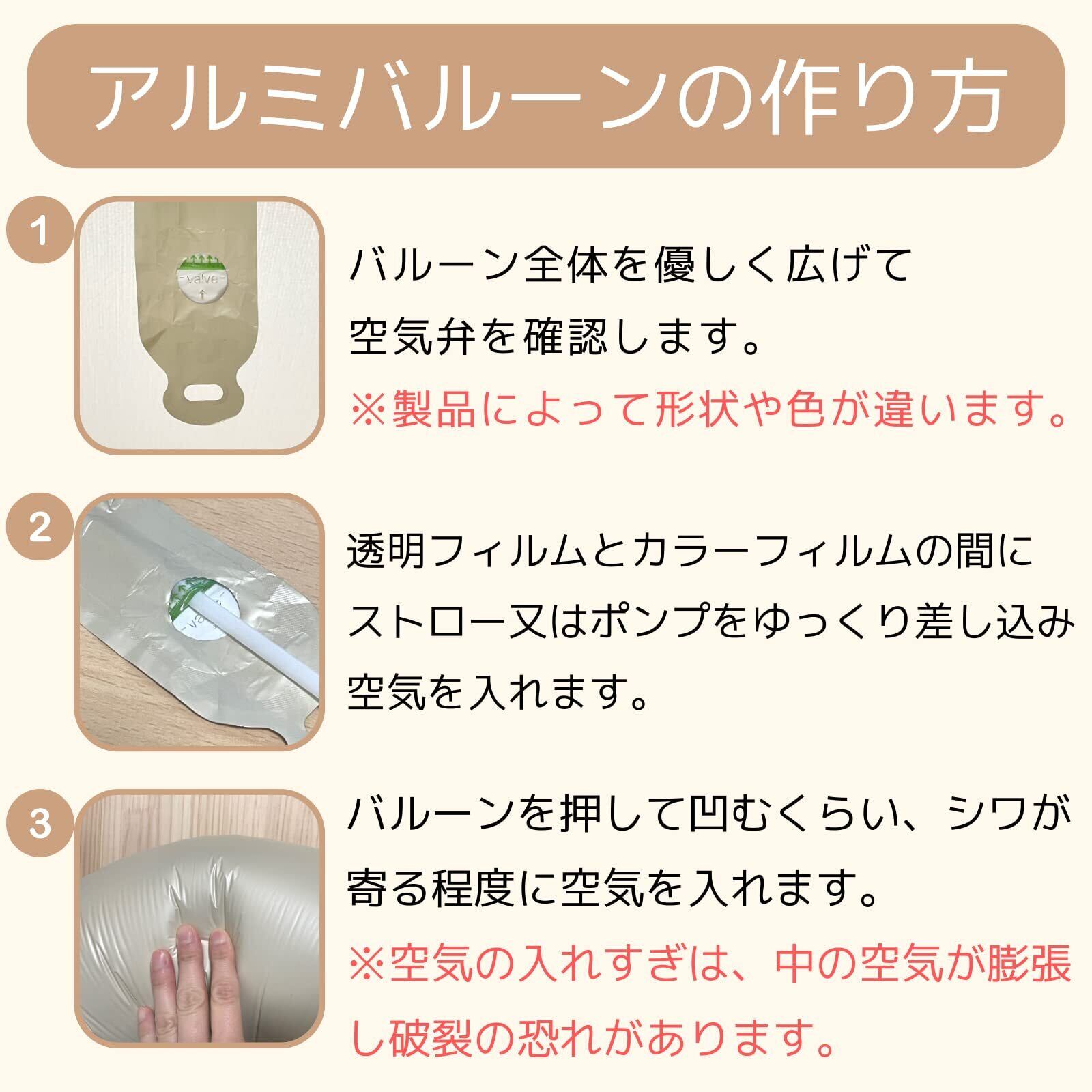 アルミバルーンの作り方

1

-valve-

バルーン全体を優しく広げて空気弁を確認します。
※製品によって形状や色が違います。

2

透明フィルムとカラーフィルムの間にストロー又はポンプをゆっくり差し込み空気を入れます。

3

バルーンを押して凹むくらい、シワが寄る程度に空気を入れます。
※空気の入れすぎは、中の空気が膨張し破裂の恐れがあります。