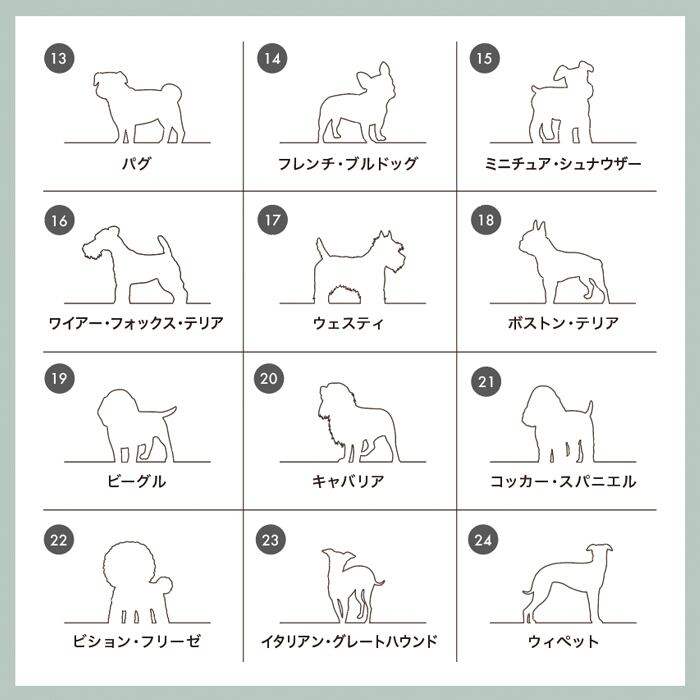 13
パグ

14
フレンチ・ブルドッグ

15
ミニチュア・シュナウザー

16
ワイアー・フォックス・テリア

17
ウェスティ

18
ボストン・テリア

19
ビーグル

20
キャバリア

21
コッカー・スパニエル

22
ビション・フリーゼ

23
イタリアン・グレートハウンド

24
ウィペット