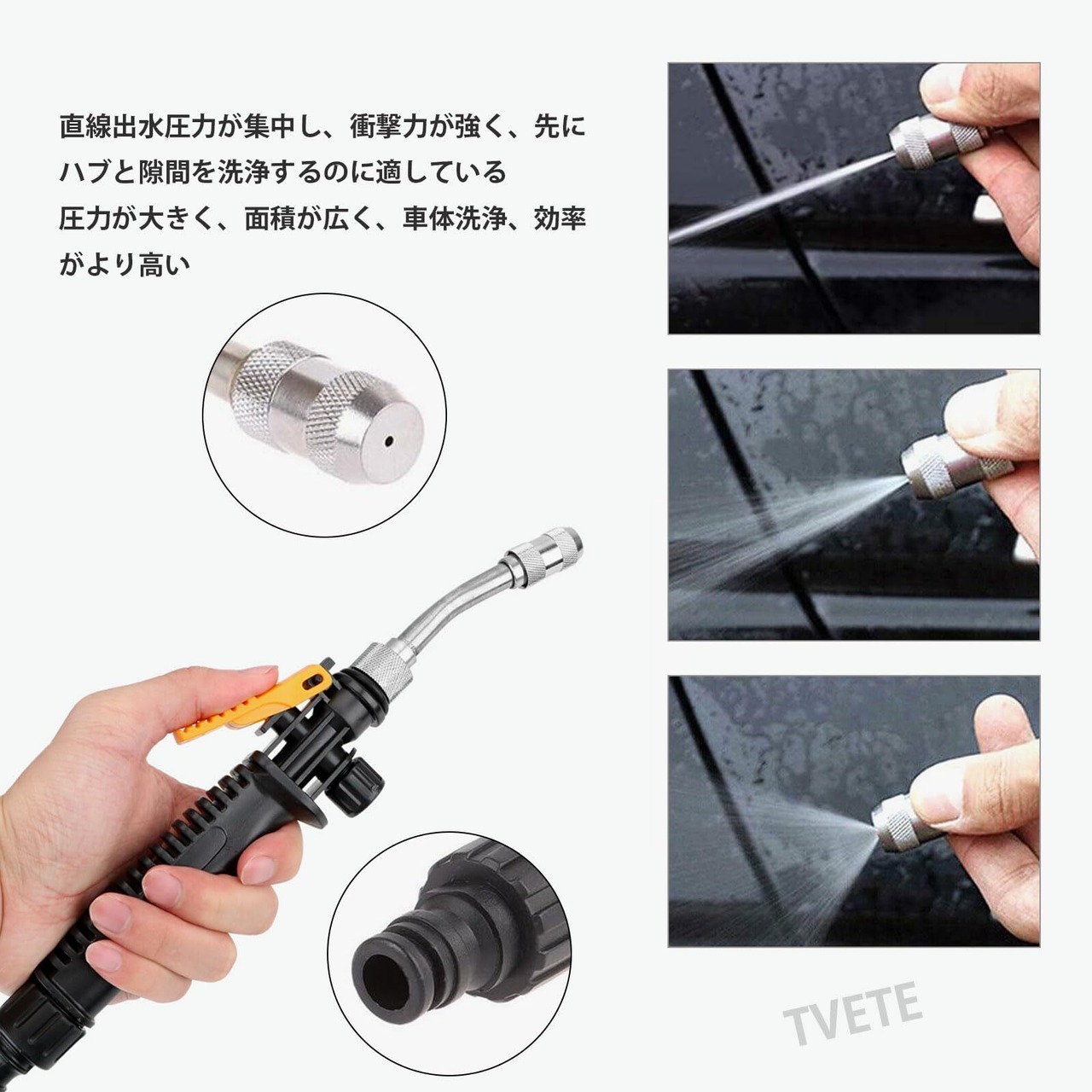 直線出水圧力が集中し、衝撃力が強く、先にハブと隙間を洗浄するのに適している
圧力が大きく、面積が広く、車体洗浄、効率がより高い

TVETE