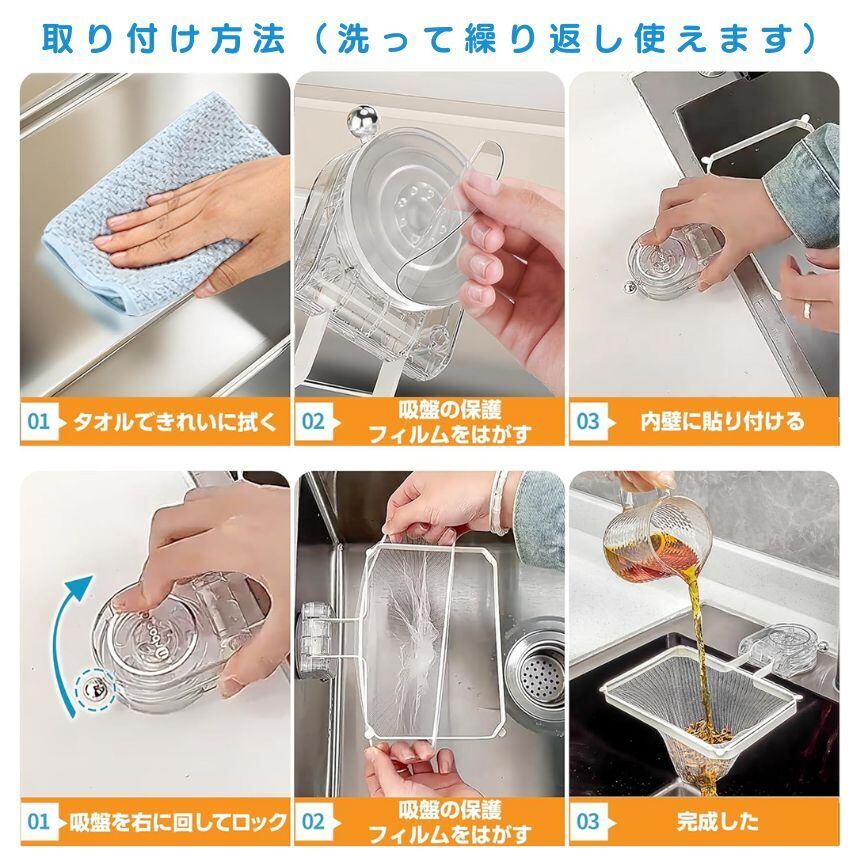 取り付け方法（洗って繰り返し使えます）

01 タオルできれいに拭く

02 吸盤の保護フィルムをはがす

03 内壁に貼り付ける

01 吸盤を右に回してロック

02 吸盤の保護フィルムをはがす

03 完成した