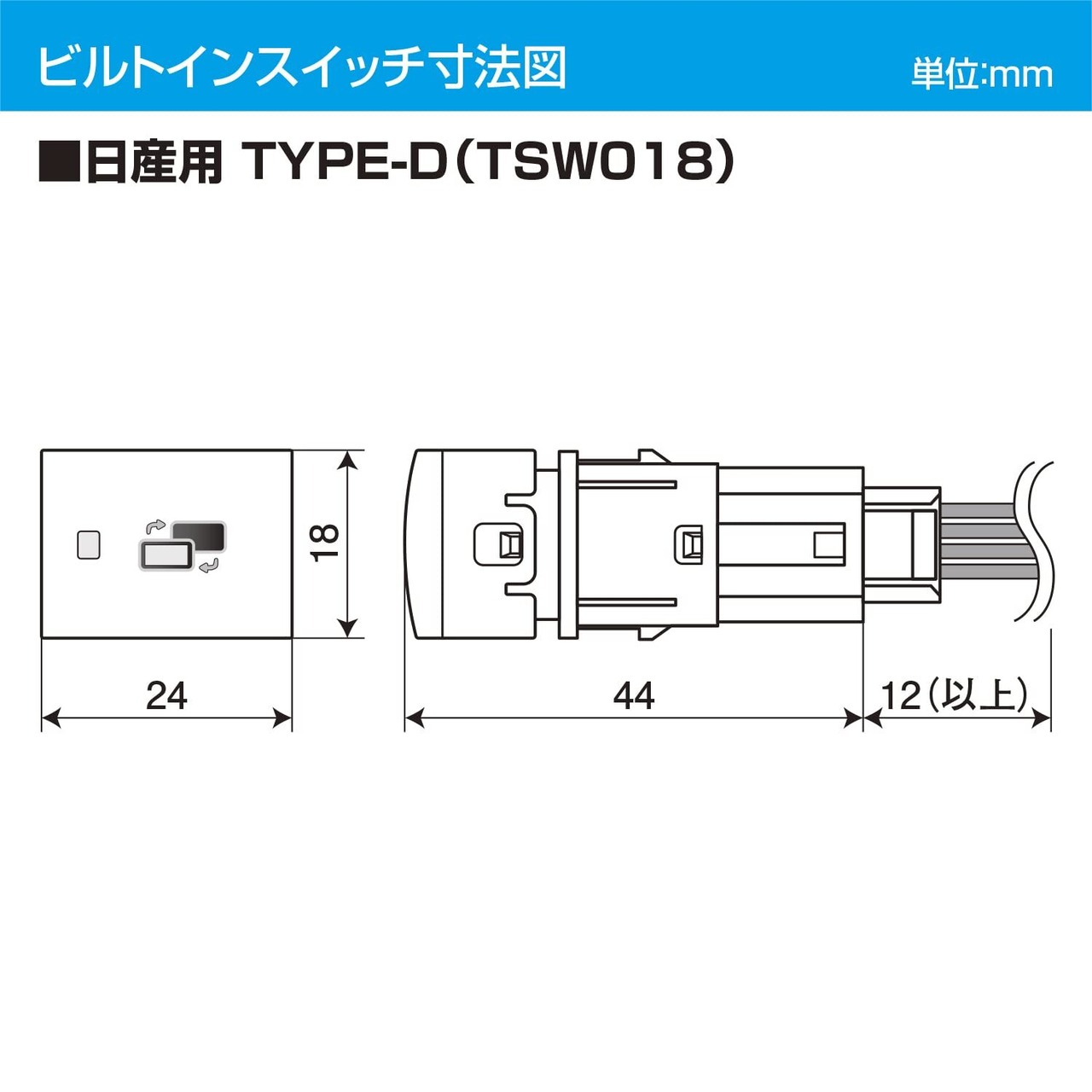 ビルトインスイッチ寸法図

単位:mm

■日産用 TYPE-D（TSW018）

18

24

44

12（以上）