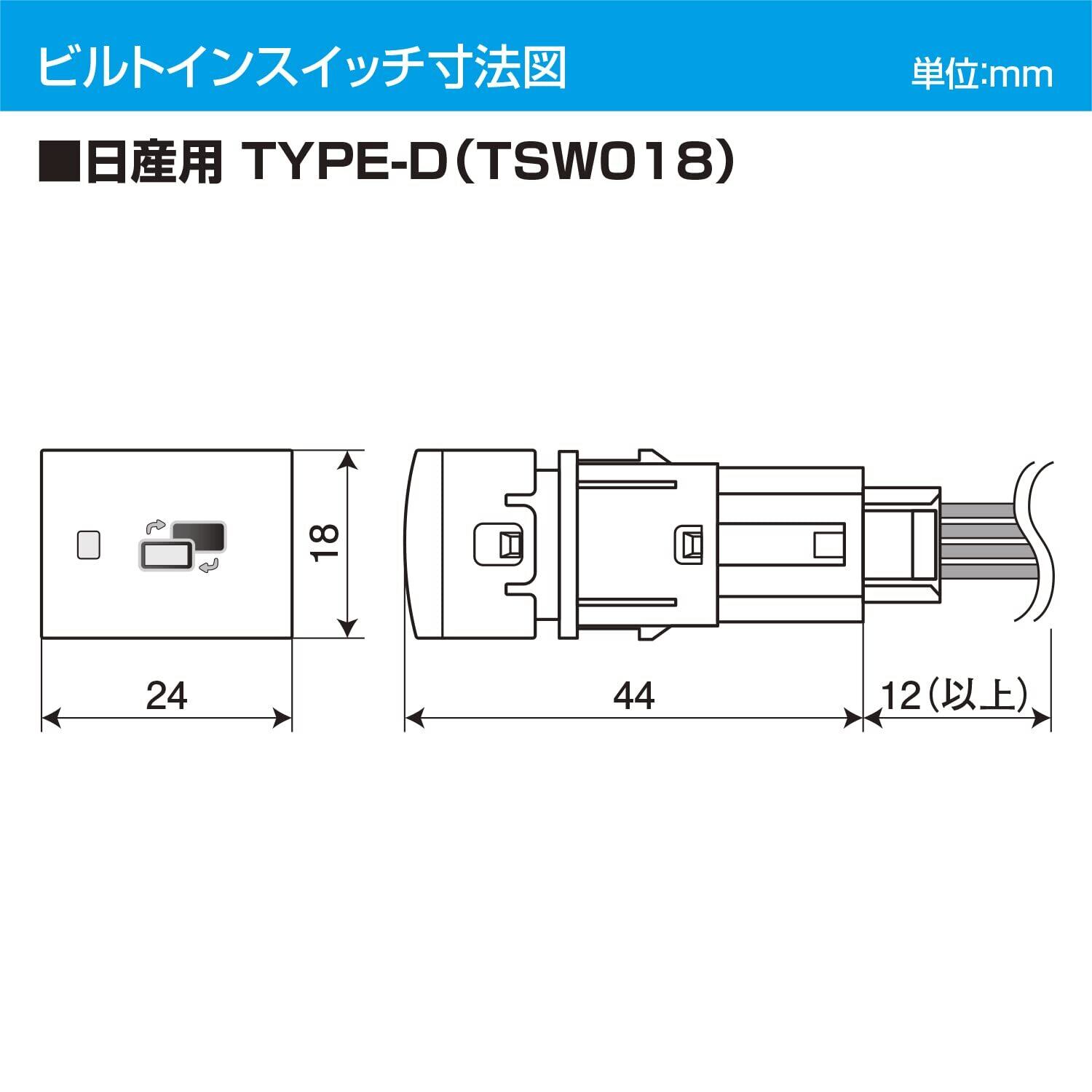 ビルトインスイッチ寸法図

単位:mm

■日産用 TYPE-D（TSW018）

18

24

44

12（以上）