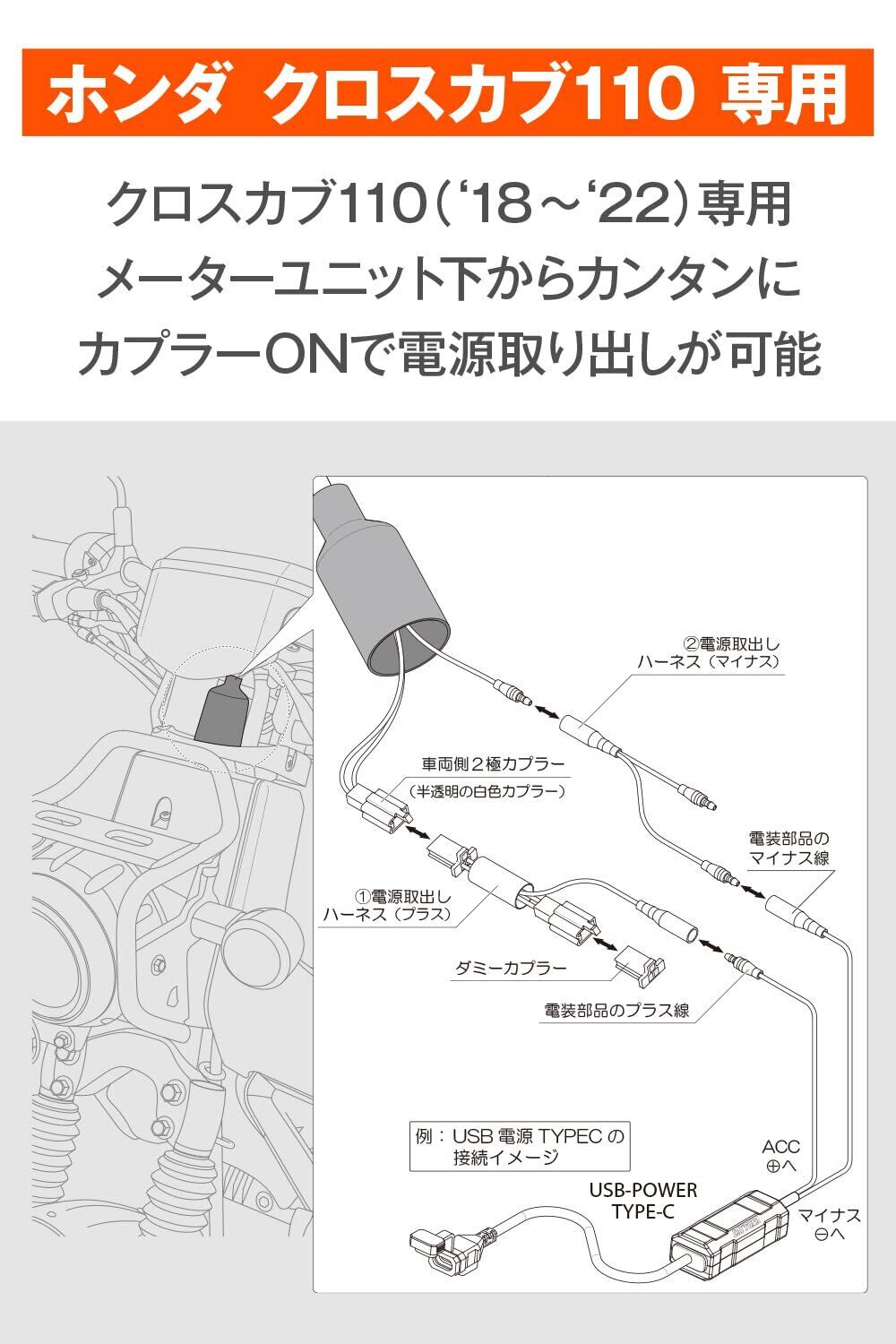 ホンダ クロスカブ110 専用

クロスカブ110（‘18～‘22）専用
メーターユニット下からカンタンに
カプラーONで電源取り出しが可能

②電源取出し
ハーネス（マイナス）

車両側２極カプラー
（半透明の白色カプラー）

電装部品の
マイナス線

①電源取出し
ハーネス（プラス）

ダミーカプラー

電装部品のプラス線

例：USB 電源 TYPEC の
接続イメージ

ACC
⊕へ

USB-POWER
TYPE-C

マイナス
⊖へ