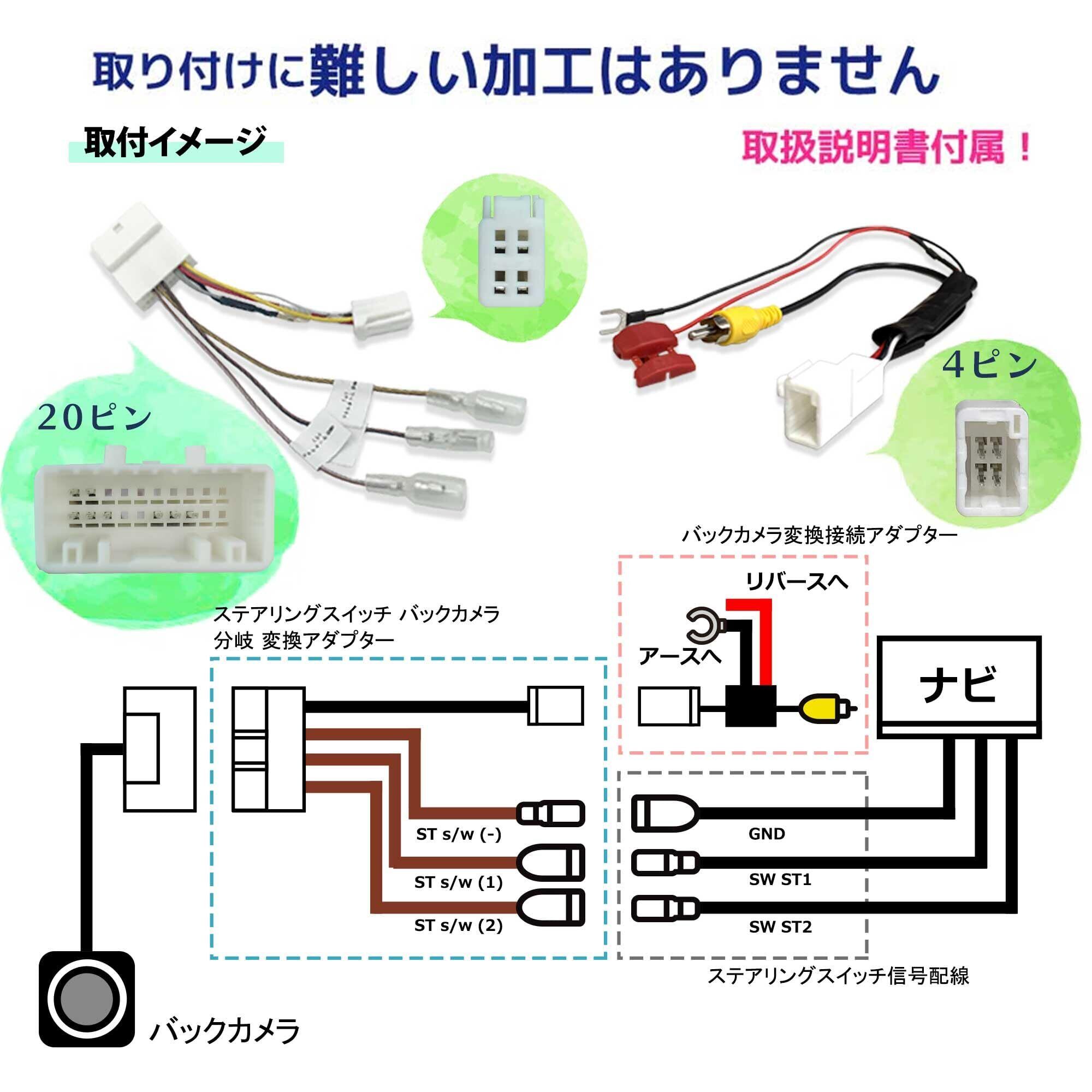 取り付けに難しい加工はありません

取付イメージ

取扱説明書付属！

20ピン

4ピン

バックカメラ変換接続アダプター

リバースへ

アースへ

ナビ

ステアリングスイッチ バックカメラ 分岐 変換アダプター

ST s/w (-)

ST s/w (1)

ST s/w (2)

GND

SW ST1

SW ST2

ステアリングスイッチ信号配線

バックカメラ