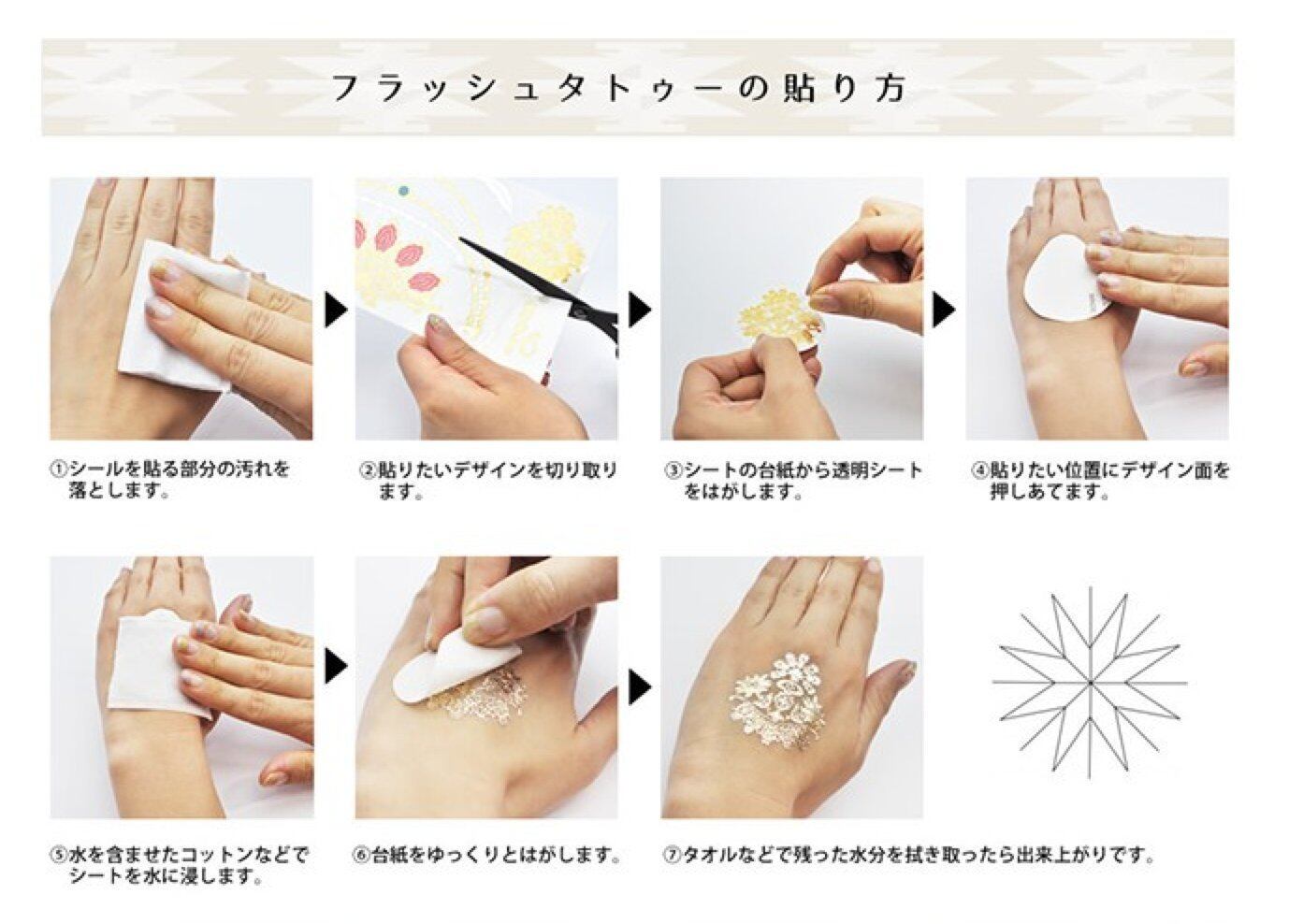 フラッシュタトゥーの貼り方

①シールを貼る部分の汚れを落とします。

②貼りたいデザインを切り取ります。

③シートの台紙から透明シートをはがします。

④貼りたい位置にデザイン面を押しあてます。

⑤水を含ませたコットンなどでシートを水に浸します。

⑥台紙をゆっくりとはがします。

⑦タオルなどで残った水分を拭き取ったら出来上がりです。