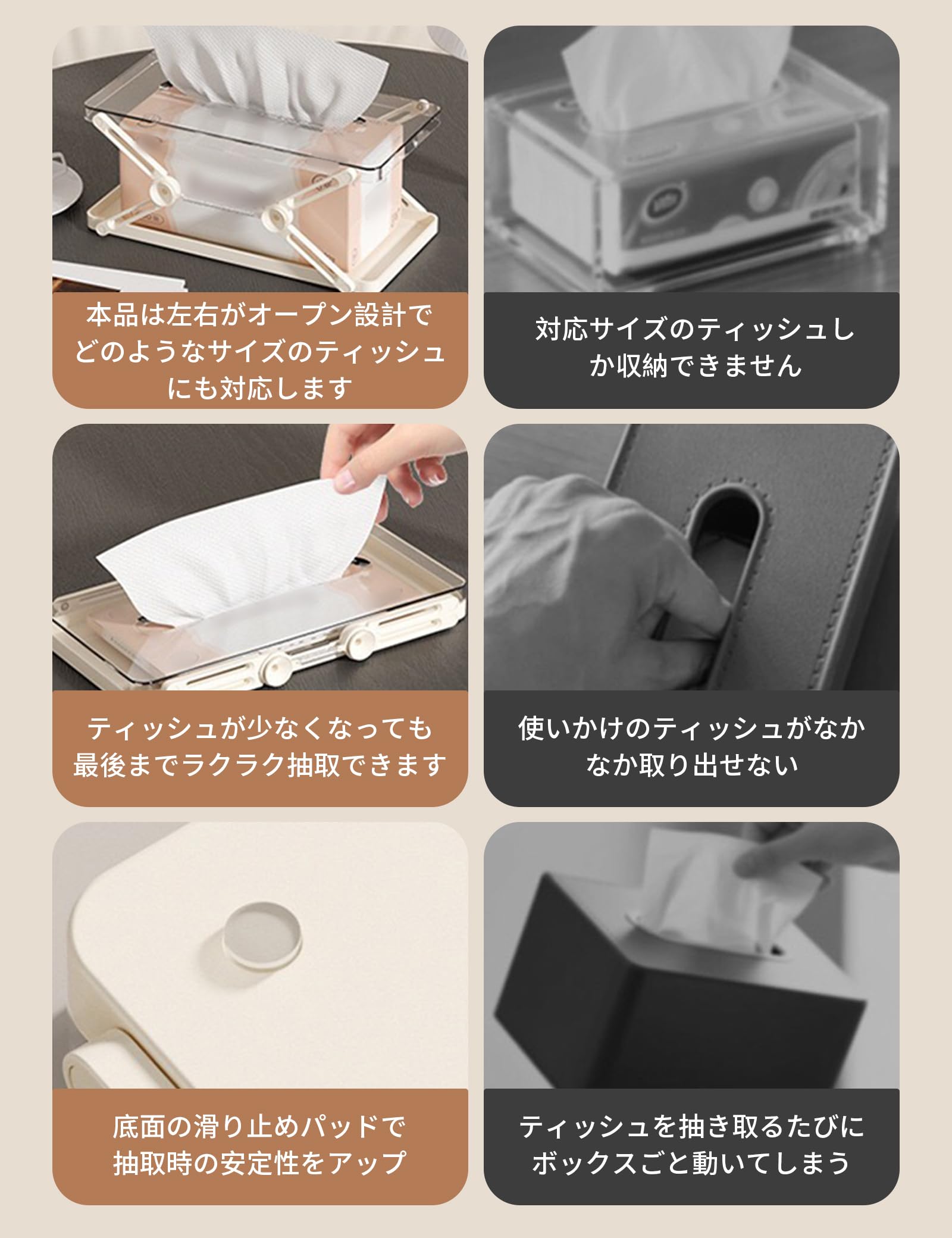 本品は左右がオープン設計でどのようなサイズのティッシュにも対応します

対応サイズのティッシュしか収納できません

ティッシュが少なくなっても最後までラクラク抽取できます

使いかけのティッシュがなかなか取り出せない

底面の滑り止めパッドで抽取時の安定性をアップ

ティッシュを抽き取るたびにボックスごと動いてしまう