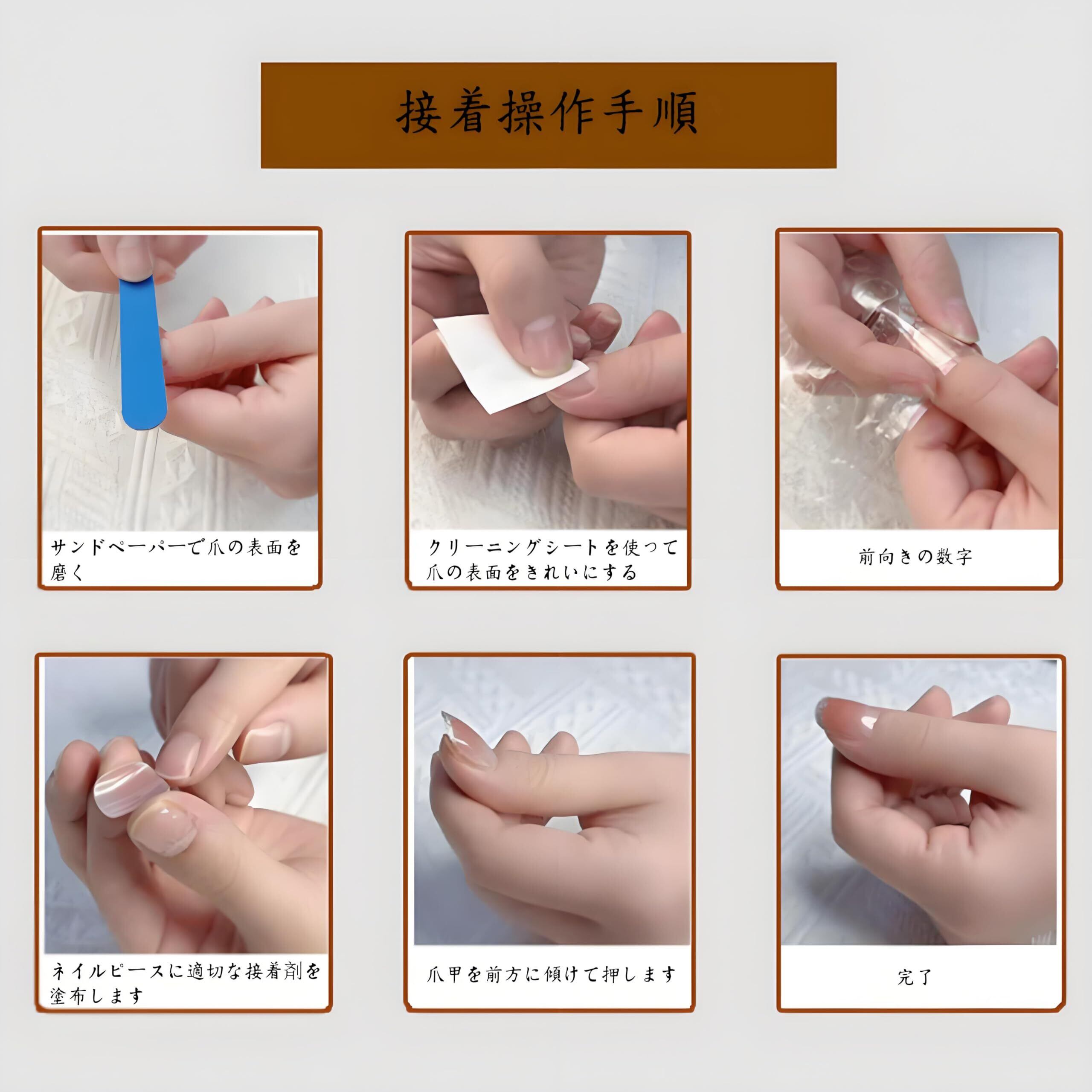 接着操作手順

サンドペーパーで爪の表面を磨く

クリーニングシートを使って爪の表面をきれいにする

前向きの数字

ネイルピースに適切な接着剤を塗布します

爪甲を前方に傾けて押します

完了